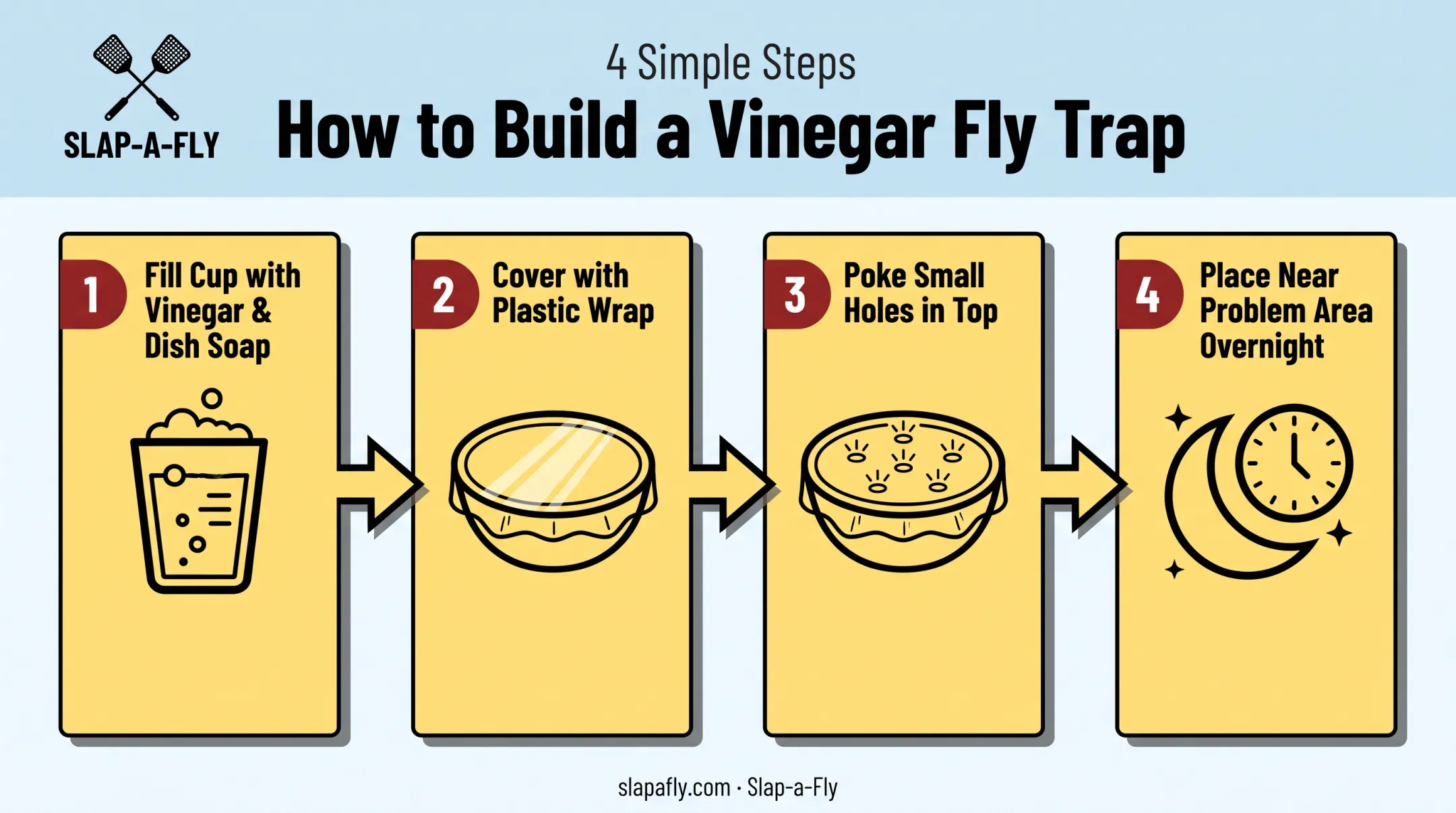 SLAP-A-FLY

4 Simple Steps

How to Build a Vinegar Fly Trap

1 Fill Cup with Vinegar & Dish Soap

2 Cover with Plastic Wrap

3 Poke Small Holes in Top

4 Place Near Problem Area Overnight

slapafly.com · Slap-a-Fly