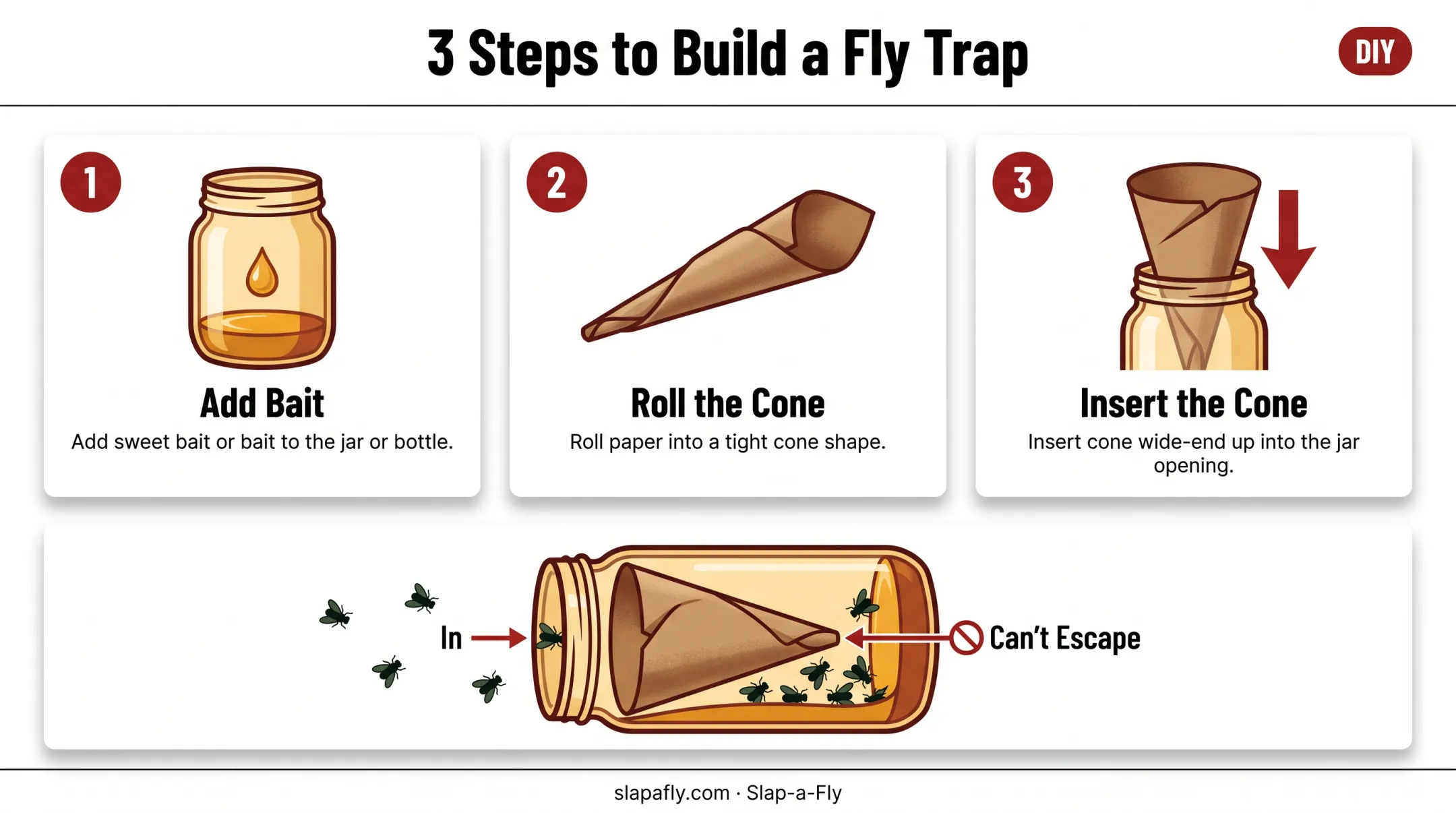 3 Steps to Build a Fly Trap

DIY

1

Add Bait

Add sweet bait or bait to the jar or bottle.

2

Roll the Cone

Roll paper into a tight cone shape.

3

Insert the Cone

Insert cone wide-end up into the jar opening.

In

Can't Escape

slapafly.com · Slap-a-Fly