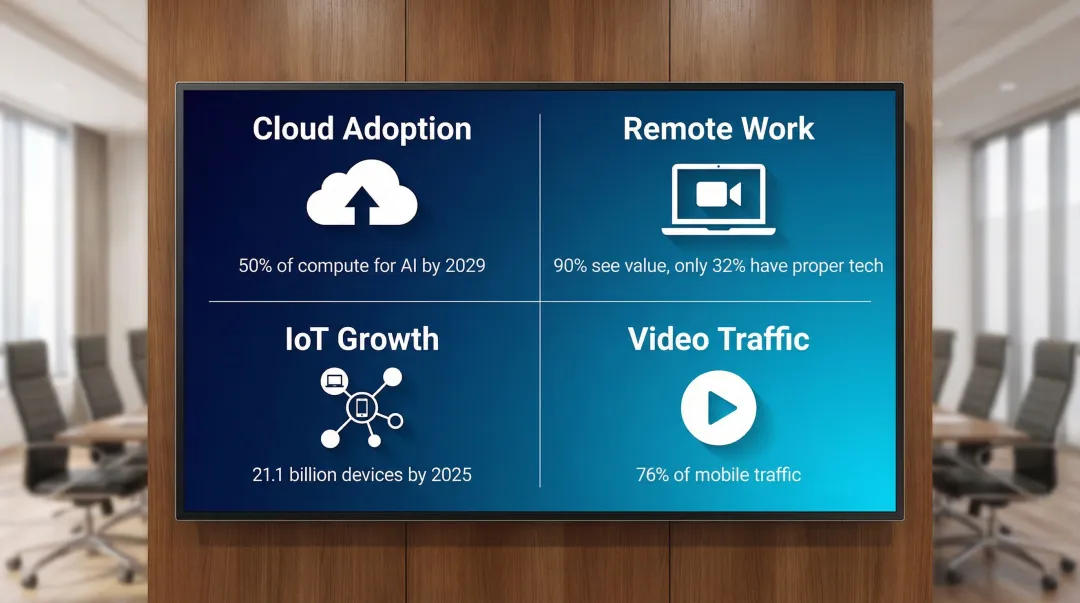 Cloud Adoption

50% of compute for AI by 2029

Remote Work

90% see value, only 32% have proper tech

IoT Growth

21.1 billion devices by 2025

Video Traffic

76% of mobile traffic