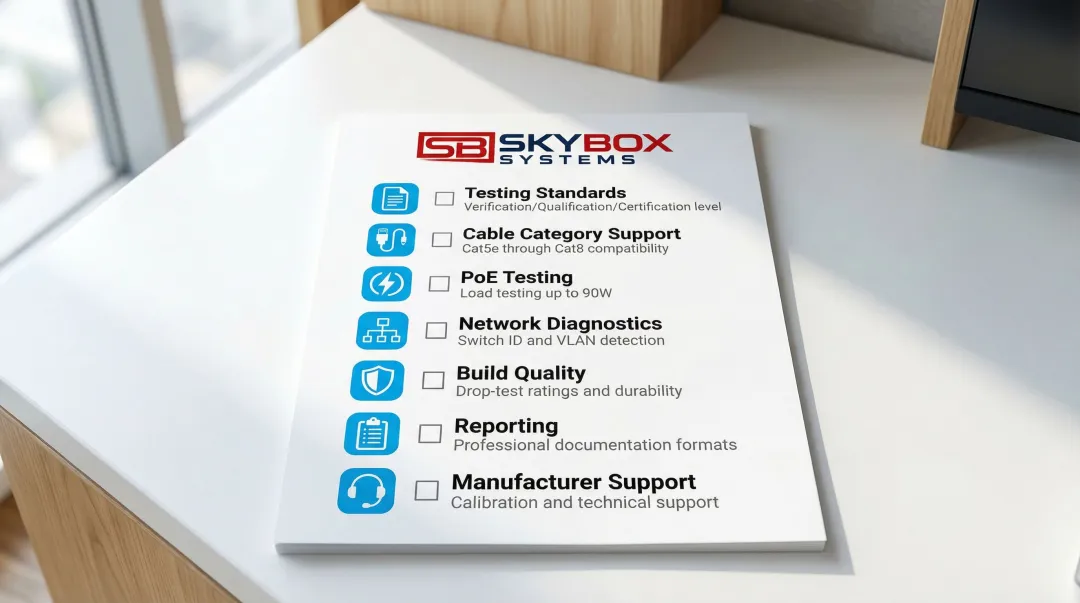 SB SKYBOX SYSTEMS

Testing Standards
Verification/Qualification/Certification level

Cable Category Support
Cat5e through Cat8 compatibility

PoE Testing
Load testing up to 90W

Network Diagnostics
Switch ID and VLAN detection

Build Quality
Drop-test ratings and durability

Reporting
Professional documentation formats

Manufacturer Support
Calibration and technical support