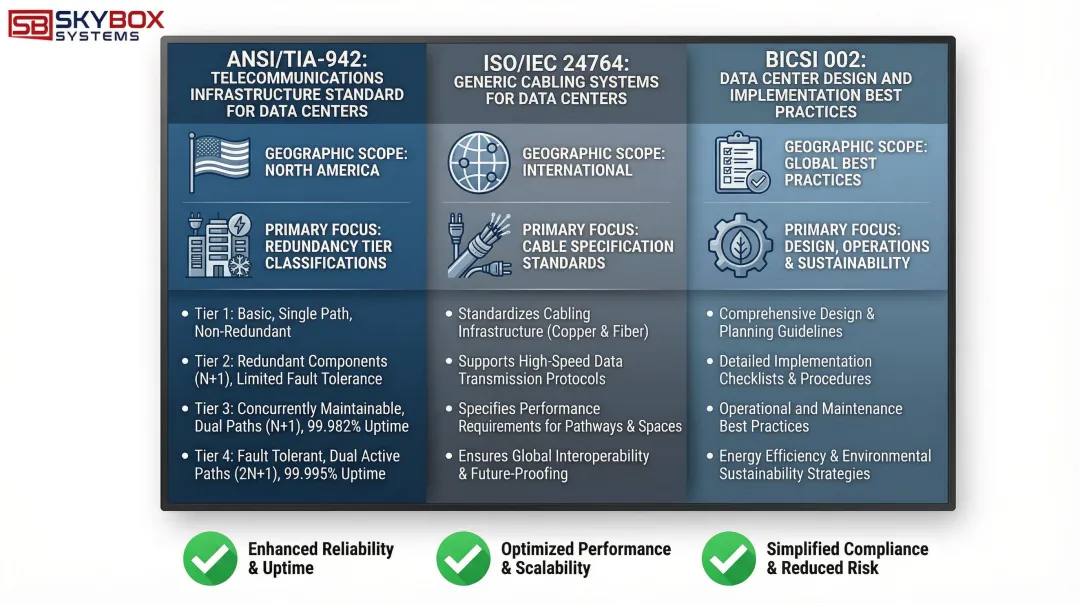 SB SKYBOX SYSTEMS

ANSI/TIA-942:
TELECOMMUNICATIONS INFRASTRUCTURE STANDARD FOR DATA CENTERS

GEOGRAPHIC SCOPE: NORTH AMERICA

PRIMARY FOCUS: REDUNDANCY TIER CLASSIFICATIONS

• Tier 1: Basic, Single Path, Non-Redundant
• Tier 2: Redundant Components (N+1), Limited Fault Tolerance
• Tier 3: Concurrently Maintainable, Dual Paths (N+1), 99.982% Uptime
• Tier 4: Fault Tolerant, Dual Active Paths (2N+1), 99.995% Uptime

ISO/IEC 24764:
GENERIC CABLING SYSTEMS FOR DATA CENTERS

GEOGRAPHIC SCOPE: INTERNATIONAL

PRIMARY FOCUS: CABLE SPECIFICATION STANDARDS

• Standardizes Cabling Infrastructure (Copper & Fiber)
• Supports High-Speed Data Transmission Protocols
• Specifies Performance Requirements for Pathways & Spaces
• Ensures Global Interoperability & Future-Proofing

BICSI 002:
DATA CENTER DESIGN AND IMPLEMENTATION BEST PRACTICES

GEOGRAPHIC SCOPE: GLOBAL BEST PRACTICES

PRIMARY FOCUS: DESIGN, OPERATIONS & SUSTAINABILITY

• Comprehensive Design & Planning Guidelines
• Detailed Implementation Checklists & Procedures
• Operational and Maintenance Best Practices
• Energy Efficiency & Environmental Sustainability Strategies

Enhanced Reliability & Uptime

Optimized Performance & Scalability

Simplified Compliance & Reduced Risk