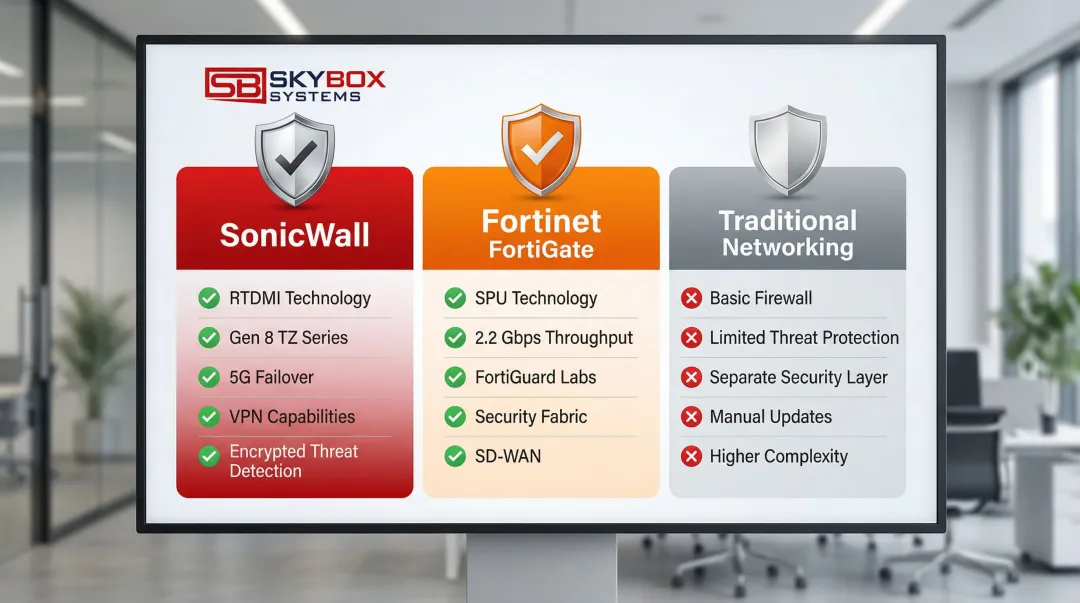 SB SKYBOX SYSTEMS

SonicWall

RTDMI Technology
Gen 8 TZ Series
5G Failover
VPN Capabilities
Encrypted Threat Detection

Fortinet FortiGate

SPU Technology
2.2 Gbps Throughput
FortiGuard Labs
Security Fabric
SD-WAN

Traditional Networking

Basic Firewall
Limited Threat Protection
Separate Security Layer
Manual Updates
Higher Complexity