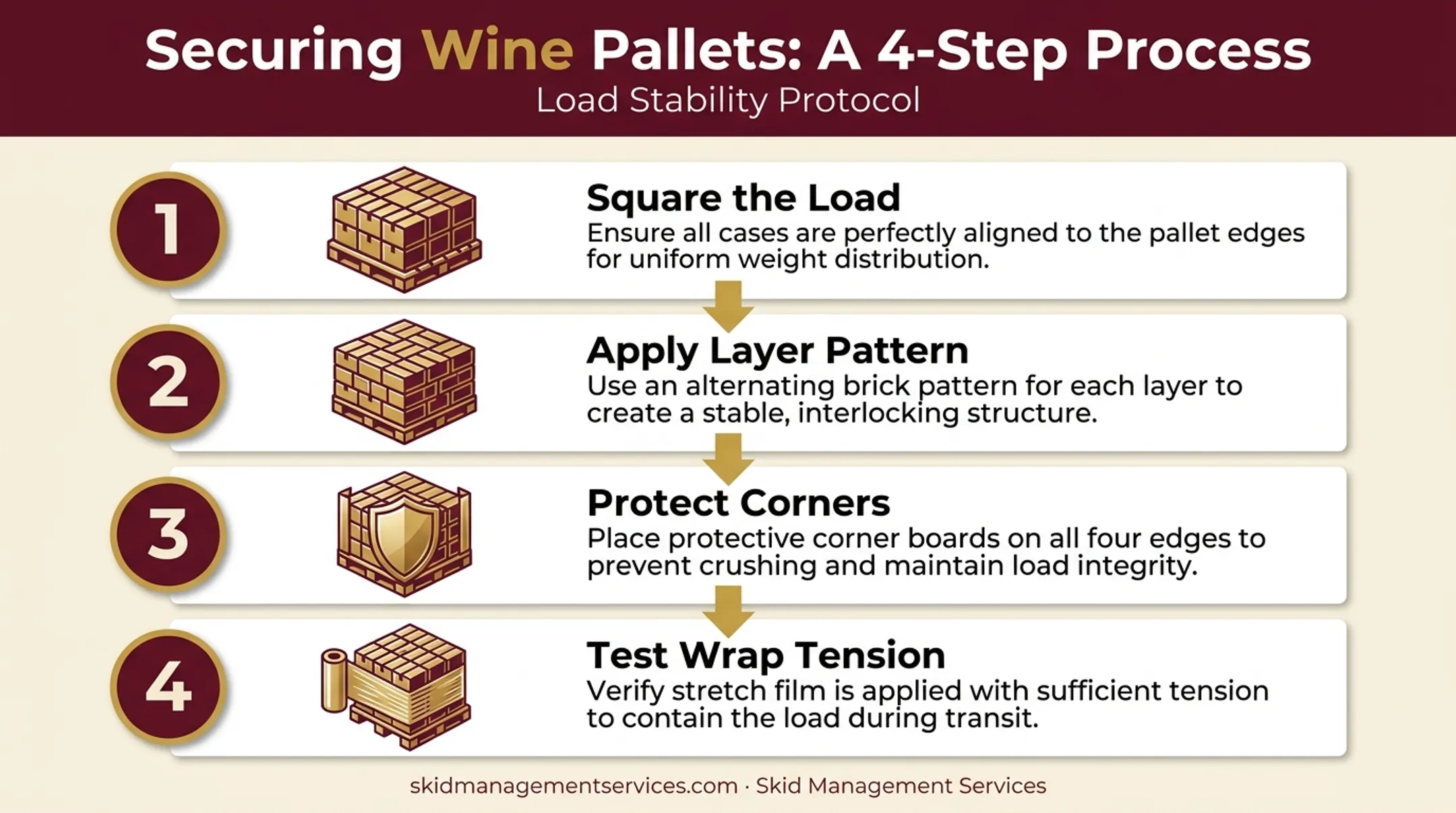 Securing Wine Pallets: A 4-Step Process
Load Stability Protocol

1
Square the Load
Ensure all cases are perfectly aligned to the pallet edges for uniform weight distribution.

2
Apply Layer Pattern
Use an alternating brick pattern for each layer to create a stable, interlocking structure.

3
Protect Corners
Place protective corner boards on all four edges to prevent crushing and maintain load integrity.

4
Test Wrap Tension
Verify stretch film is applied with sufficient tension to contain the load during transit.

skidmanagementservices.com · Skid Management Services