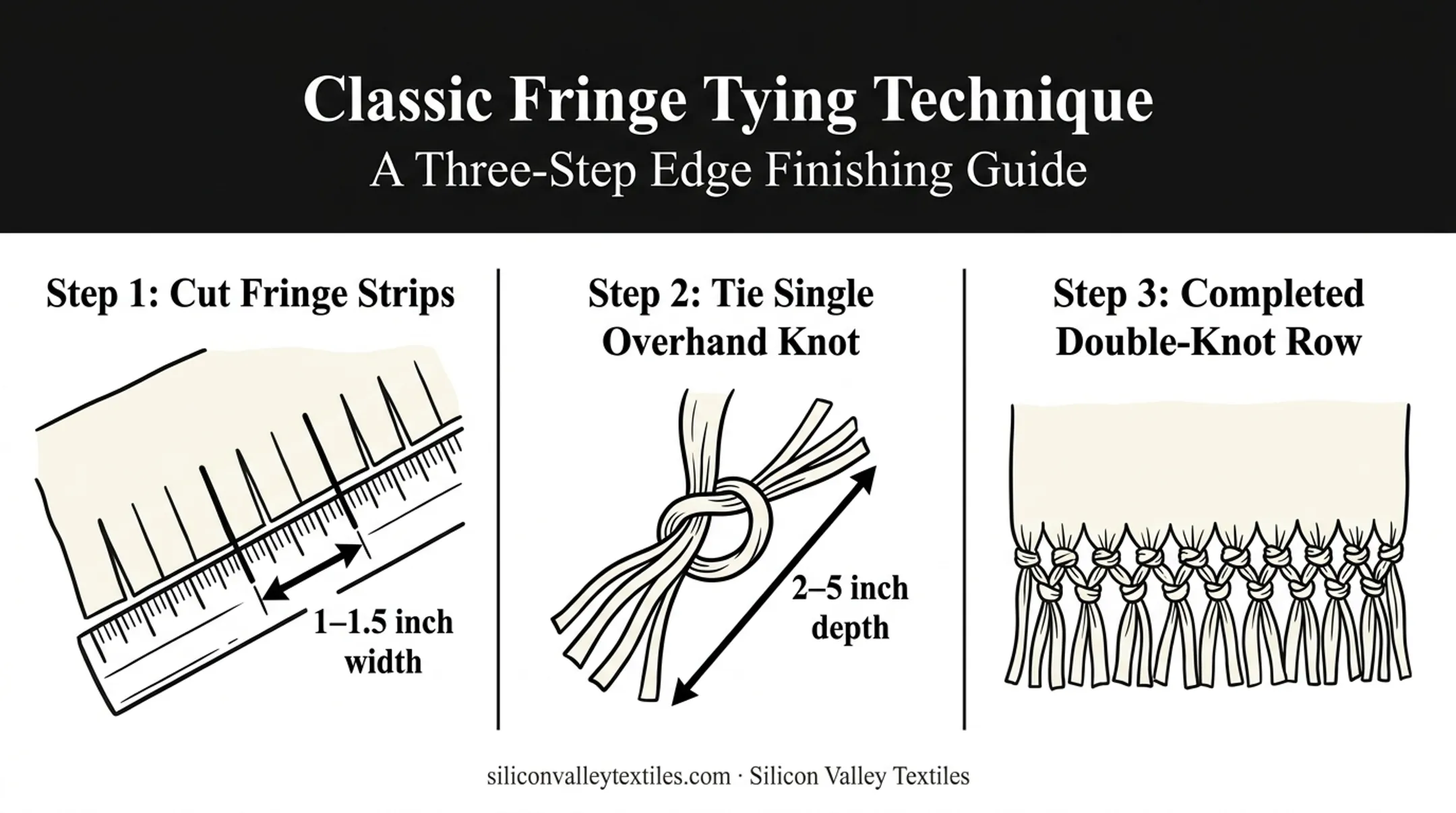 Classic Fringe Tying Technique
A Three-Step Edge Finishing Guide

Step 1: Cut Fringe Strips

1–1.5 inch width

Step 2: Tie Single Overhand Knot

2–5 inch depth

Step 3: Completed Double-Knot Row

siliconvalleytextiles.com · Silicon Valley Textiles