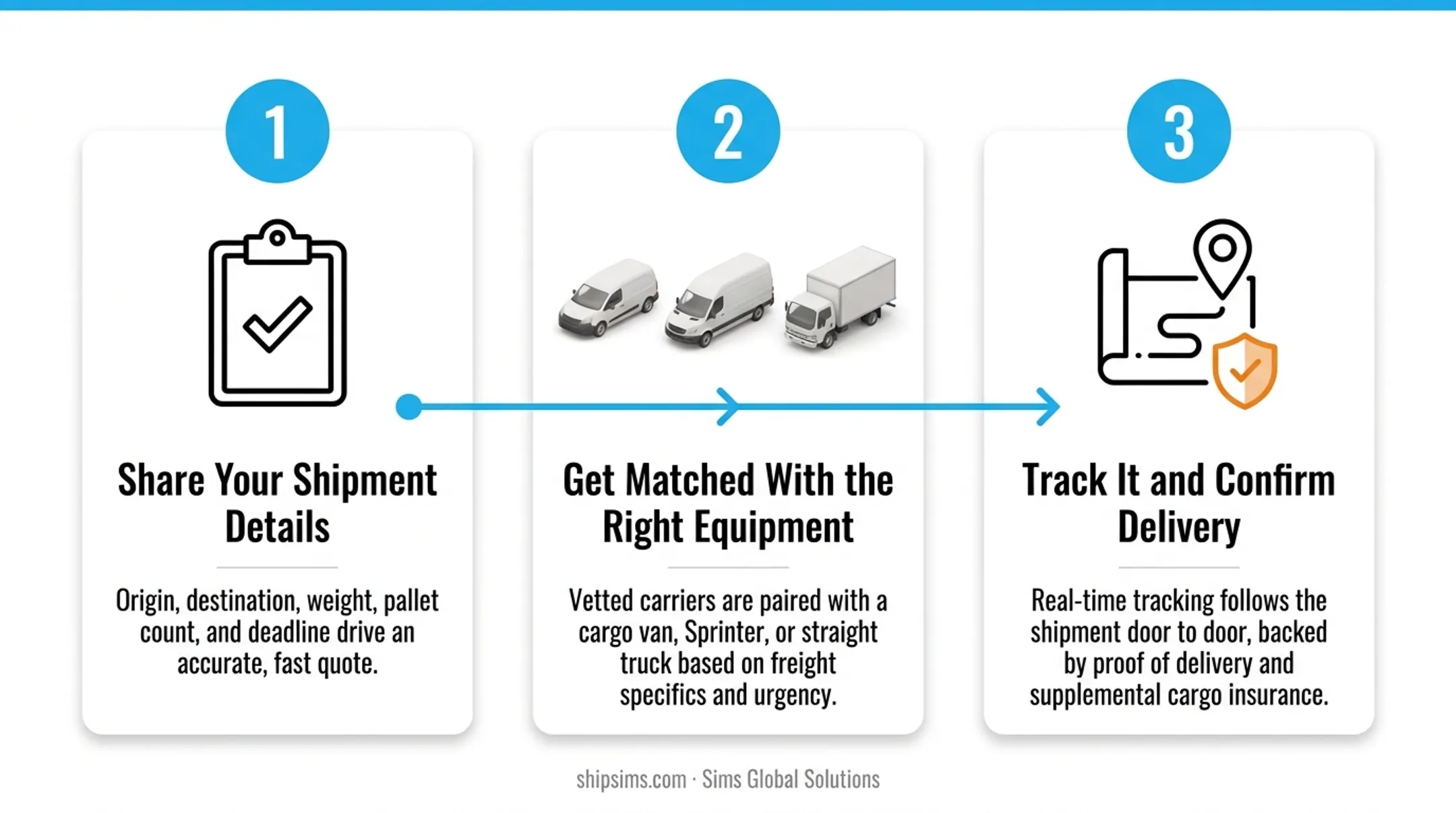 1

Share Your Shipment Details

Origin, destination, weight, pallet count, and deadline drive an accurate, fast quote.

2

Get Matched With the Right Equipment

Vetted carriers are paired with a cargo van, Sprinter, or straight truck based on freight specifics and urgency.

3

Track It and Confirm Delivery

Real-time tracking follows the shipment door to door, backed by proof of delivery and supplemental cargo insurance.

shipsims.com · Sims Global Solutions