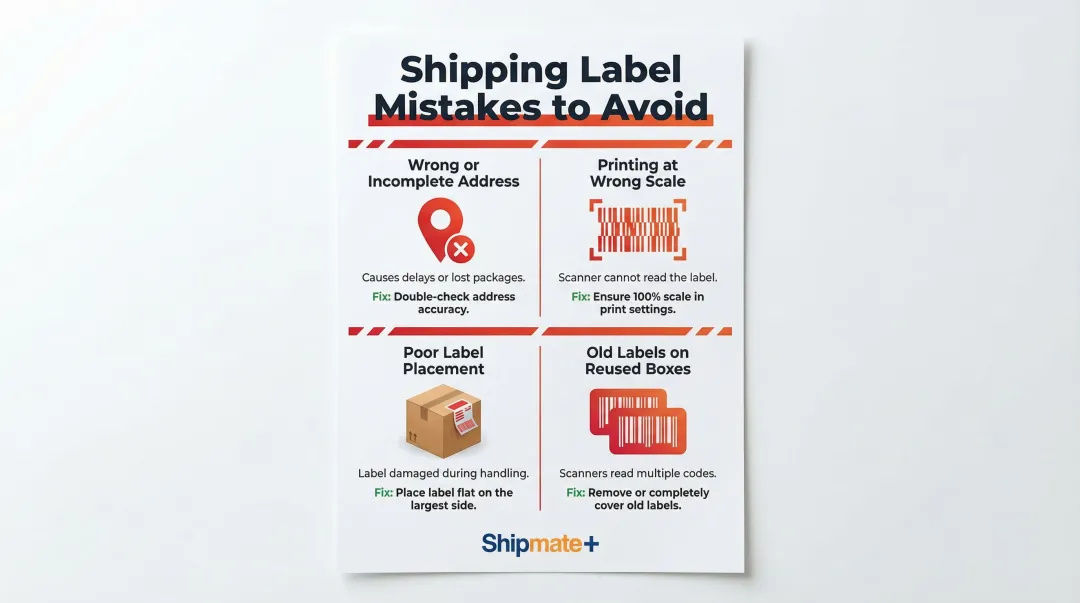 Shipping Label Mistakes to Avoid

Wrong or Incomplete Address

Causes delays or lost packages.

Fix: Double-check address accuracy.

Printing at Wrong Scale

Scanner cannot read the label.

Fix: Ensure 100% scale in print settings.

Poor Label Placement

Label damaged during handling.

Fix: Place label flat on the largest side.

Old Labels on Reused Boxes

Scanners read multiple codes.

Fix: Remove or completely cover old labels.

Shipmate+