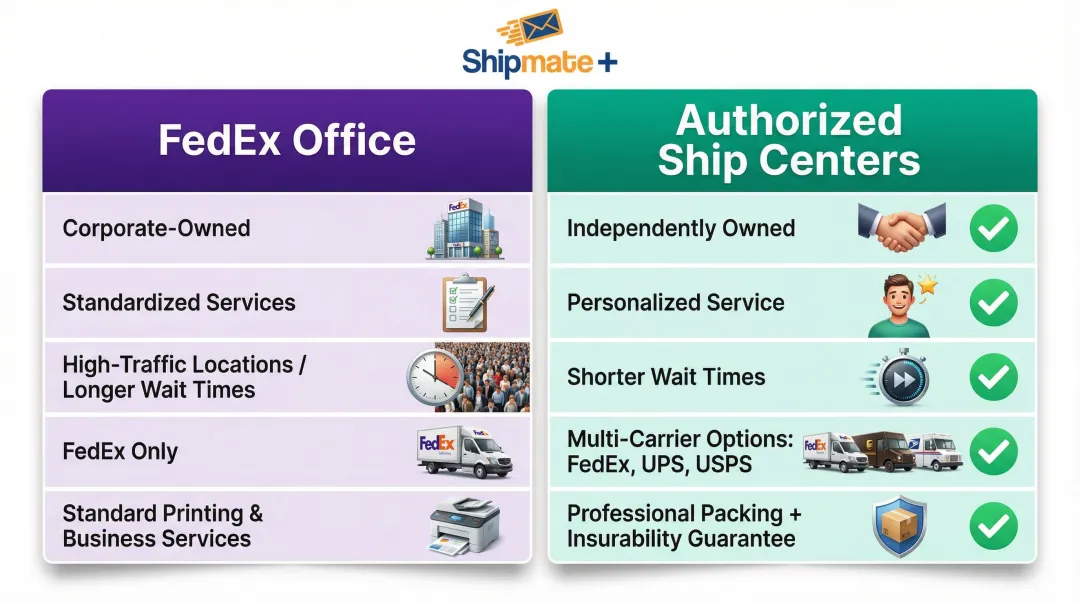 Shipmate+

FedEx Office

Corporate-Owned

Standardized Services

High-Traffic Locations / Longer Wait Times

FedEx Only

Standard Printing & Business Services

Authorized Ship Centers

Independently Owned

Personalized Service

Shorter Wait Times

Multi-Carrier Options: FedEx, UPS, USPS

Professional Packing + Insurability Guarantee