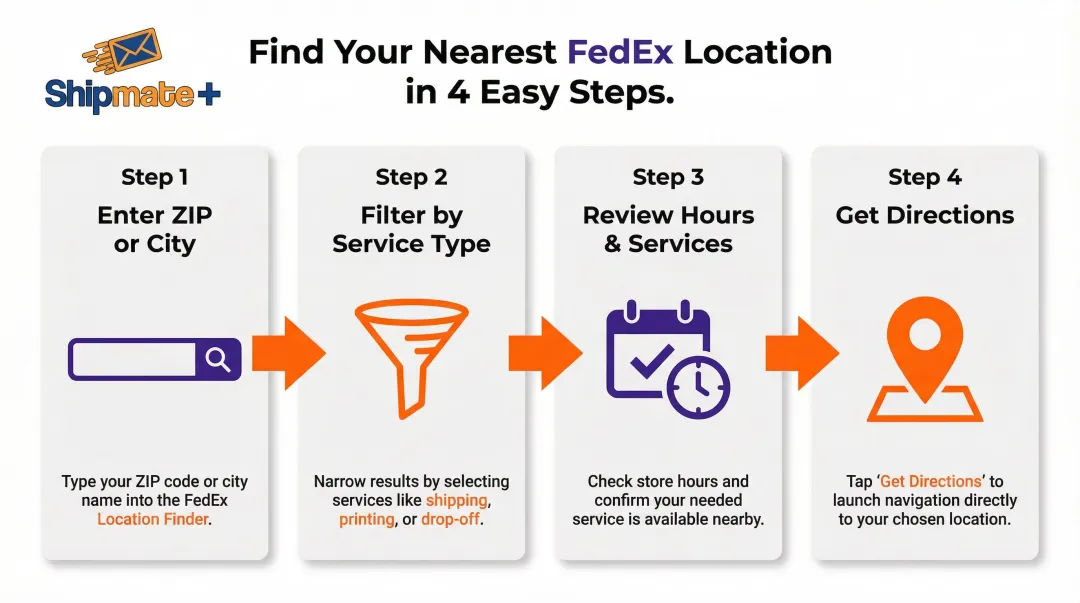 Shipmate+

Find Your Nearest FedEx Location in 4 Easy Steps.

Step 1
Enter ZIP or City

Type your ZIP code or city name into the FedEx Location Finder.

Step 2
Filter by Service Type

Narrow results by selecting services like shipping, printing, or drop-off.

Step 3
Review Hours & Services

Check store hours and confirm your needed service is available nearby.

Step 4
Get Directions

Tap 'Get Directions' to launch navigation directly to your chosen location.