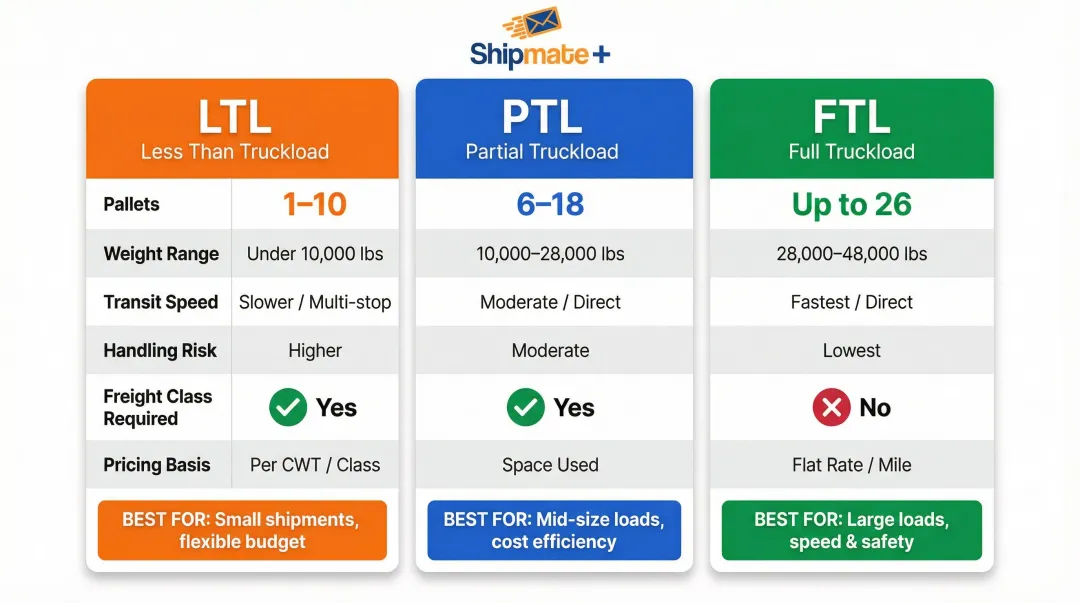 Shipmate+

| | LTL Less Than Truckload | PTL Partial Truckload | FTL Full Truckload |
|---|---|---|---|
| Pallets | 1–10 | 6–18 | Up to 26 |
| Weight Range | Under 10,000 lbs | 10,000–28,000 lbs | 28,000–48,000 lbs |
| Transit Speed | Slower / Multi-stop | Moderate / Direct | Fastest / Direct |
| Handling Risk | Higher | Moderate | Lowest |
| Freight Class Required | Yes | Yes | No |
| Pricing Basis | Per CWT / Class | Space Used | Flat Rate / Mile |
| | BEST FOR: Small shipments, flexible budget | BEST FOR: Mid-size loads, cost efficiency | BEST FOR: Large loads, speed & safety |