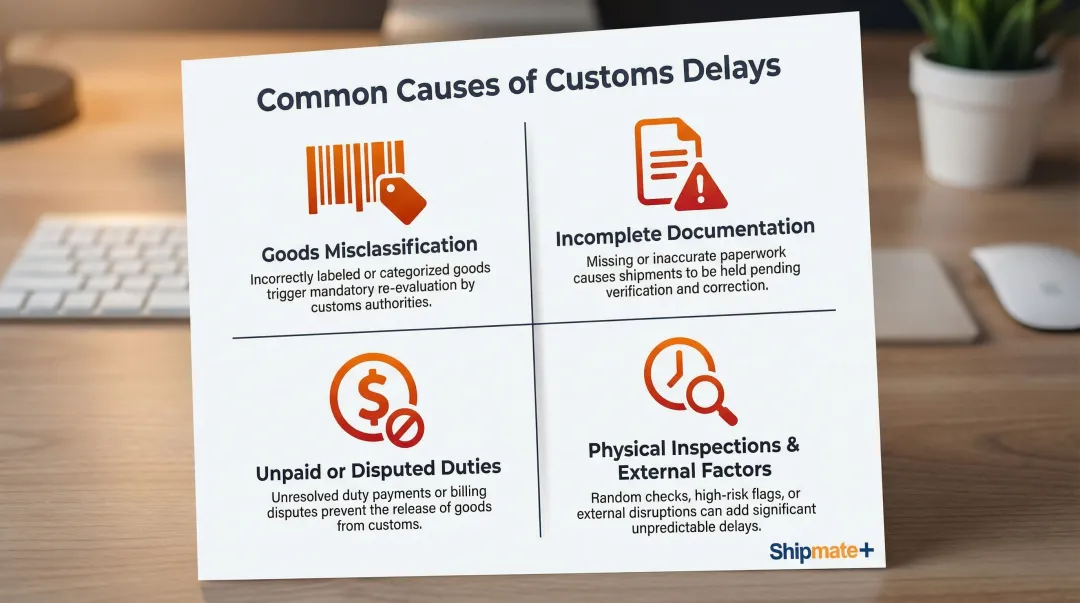 Common Causes of Customs Delays

Goods Misclassification

Incorrectly labeled or categorized goods trigger mandatory re-evaluation by customs authorities.

Incomplete Documentation

Missing or inaccurate paperwork causes shipments to be held pending verification and correction.

Unpaid or Disputed Duties

Unresolved duty payments or billing disputes prevent the release of goods from customs.

Physical Inspections & External Factors

Random checks, high-risk flags, or external disruptions can add significant unpredictable delays.

Shipmate+