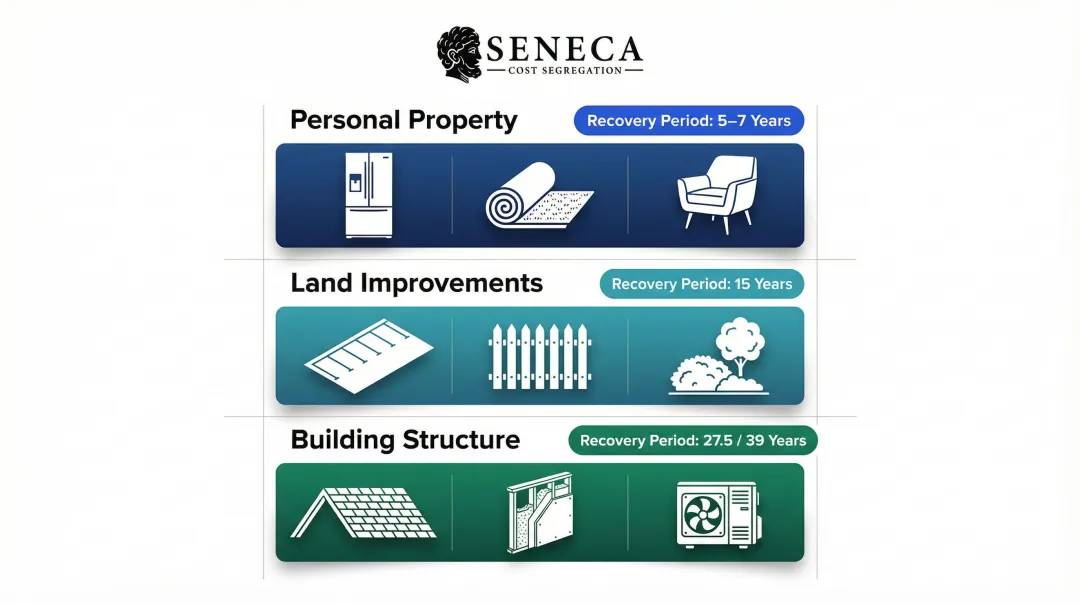 SENECA
COST SEGREGATION

Personal Property
Recovery Period: 5–7 Years

Land Improvements
Recovery Period: 15 Years

Building Structure
Recovery Period: 27.5 / 39 Years