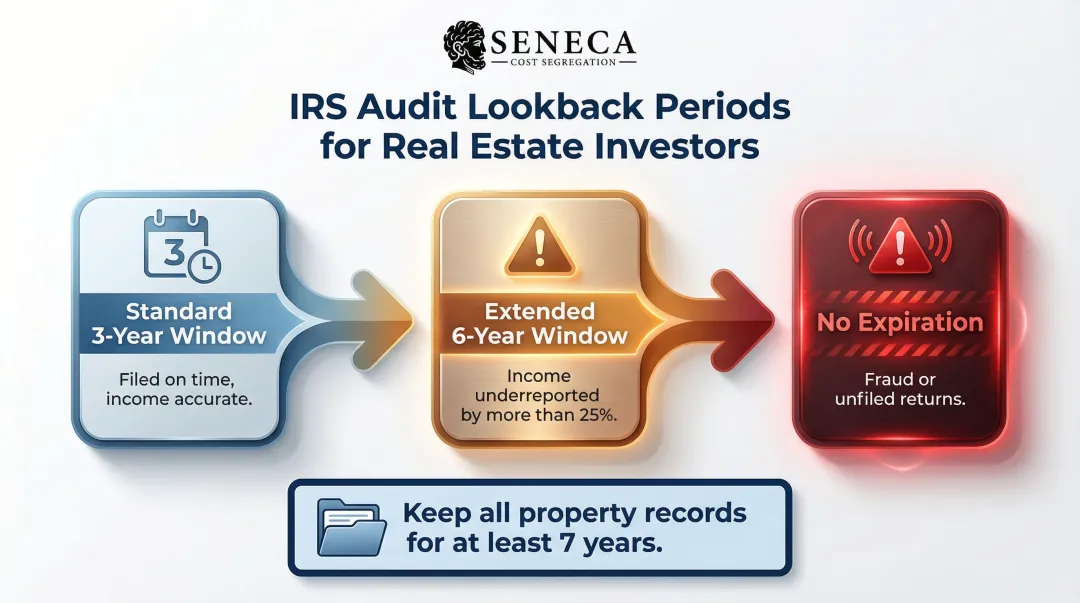 SENECA
COST SEGREGATION

IRS Audit Lookback Periods for Real Estate Investors

3

Standard 3-Year Window

Filed on time, income accurate.

Extended 6-Year Window

Income underreported by more than 25%.

No Expiration

Fraud or unfiled returns.

Keep all property records for at least 7 years.