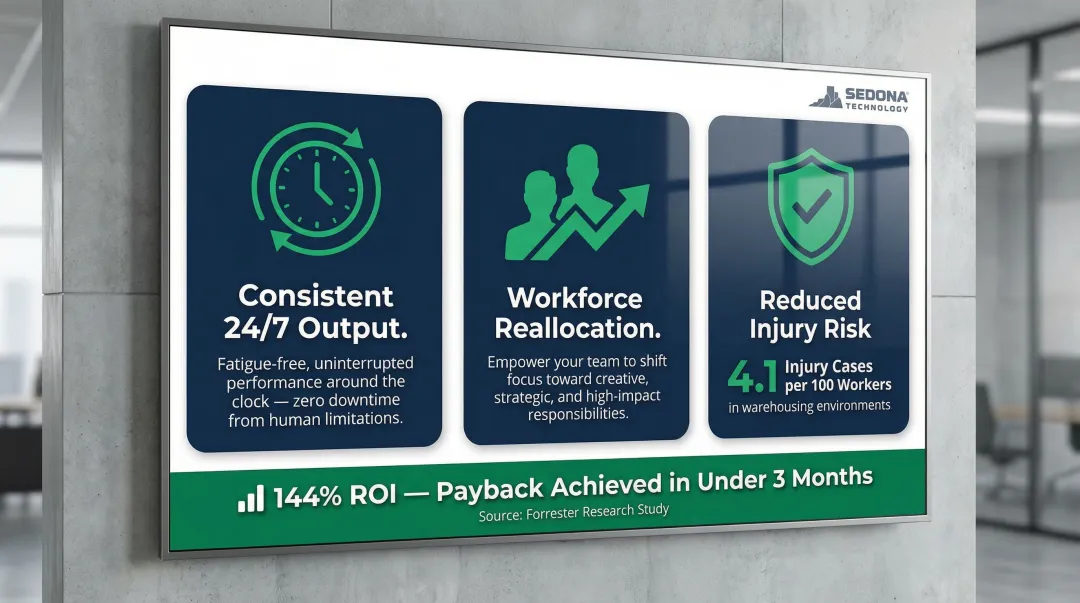 SEDONA TECHNOLOGY

Consistent 24/7 Output.

Fatigue-free, uninterrupted performance around the clock — zero downtime from human limitations.

Workforce Reallocation.

Empower your team to shift focus toward creative, strategic, and high-impact responsibilities.

Reduced Injury Risk

4.1 Injury Cases per 100 Workers in warehousing environments

144% ROI — Payback Achieved in Under 3 Months

Source: Forrester Research Study