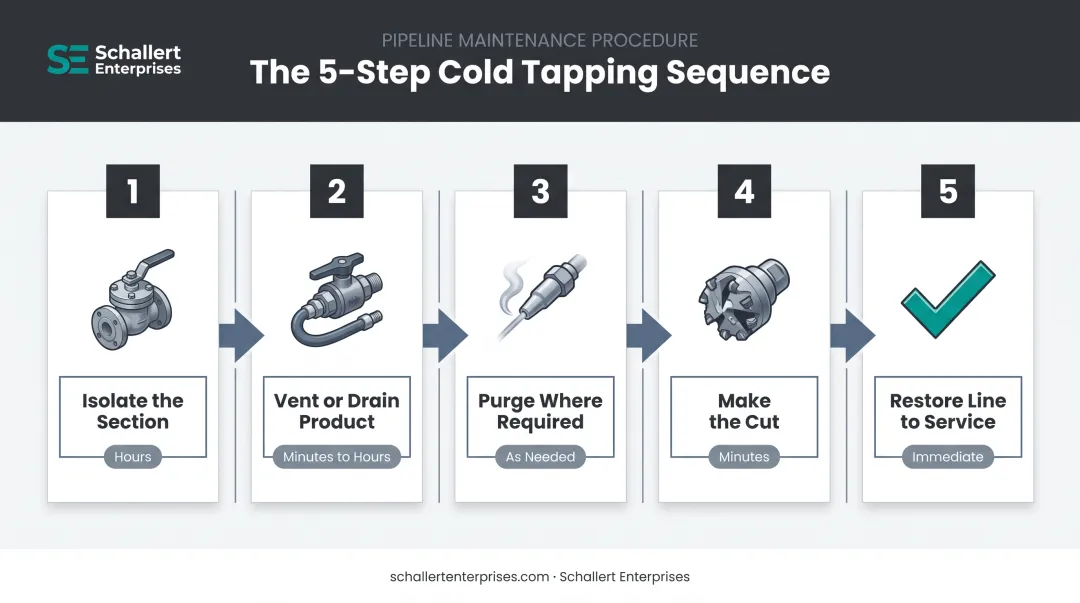 SE Schallert Enterprises

PIPELINE MAINTENANCE PROCEDURE

The 5-Step Cold Tapping Sequence

1

Isolate the Section

Hours

2

Vent or Drain Product

Minutes to Hours

3

Purge Where Required

As Needed

4

Make the Cut

Minutes

5

Restore Line to Service

Immediate

schallertenterprises.com · Schallert Enterprises