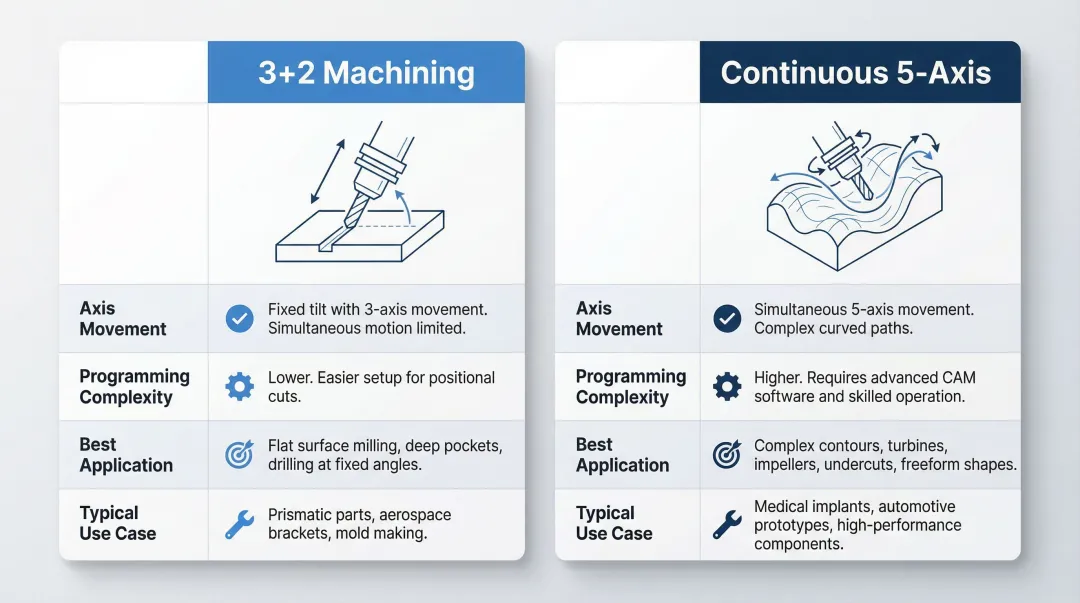 | | 3+2 Machining |
|---|---|
| Axis Movement | Fixed tilt with 3-axis movement. Simultaneous motion limited. |
| Programming Complexity | Lower. Easier setup for positional cuts. |
| Best Application | Flat surface milling, deep pockets, drilling at fixed angles. |
| Typical Use Case | Prismatic parts, aerospace brackets, mold making. |

| | Continuous 5-Axis |
|---|---|
| Axis Movement | Simultaneous 5-axis movement. Complex curved paths. |
| Programming Complexity | Higher. Requires advanced CAM software and skilled operation. |
| Best Application | Complex contours, turbines, impellers, undercuts, freeform shapes. |
| Typical Use Case | Medical implants, automotive prototypes, high-performance components. |