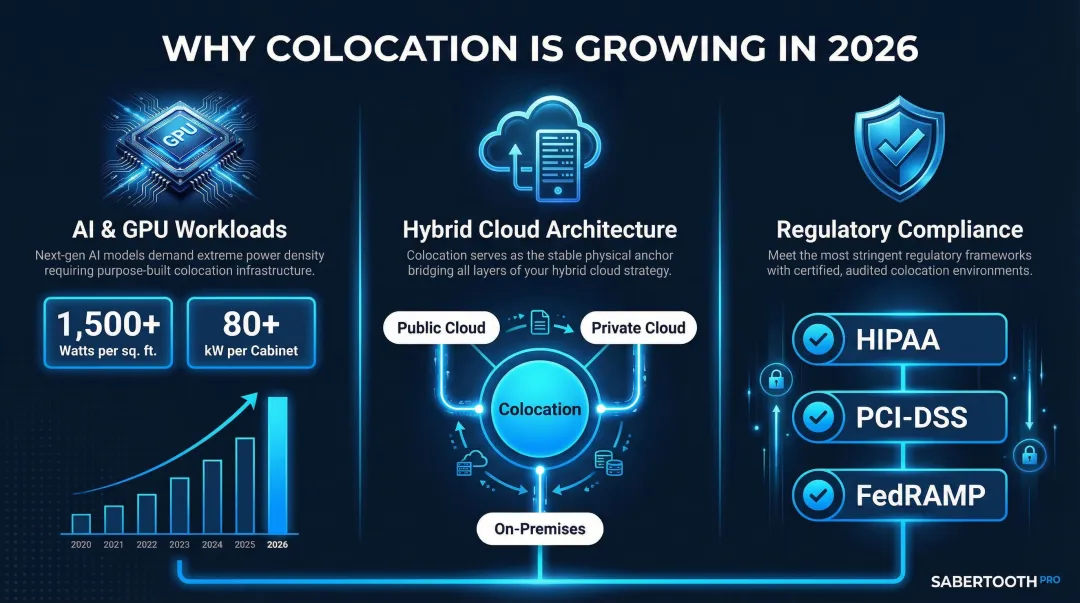 WHY COLOCATION IS GROWING IN 2026

GPU

AI & GPU Workloads

Next-gen AI models demand extreme power density requiring purpose-built colocation infrastructure.

1,500+
Watts per sq. ft.

80+
kW per Cabinet

2020 2021 2022 2023 2024 2025 2026

Hybrid Cloud Architecture

Colocation serves as the stable physical anchor bridging all layers of your hybrid cloud strategy.

Public Cloud

Private Cloud

Colocation

On-Premises

Regulatory Compliance

Meet the most stringent regulatory frameworks with certified, audited colocation environments.

HIPAA

PCI-DSS

FedRAMP

SABERTOOTH PRO