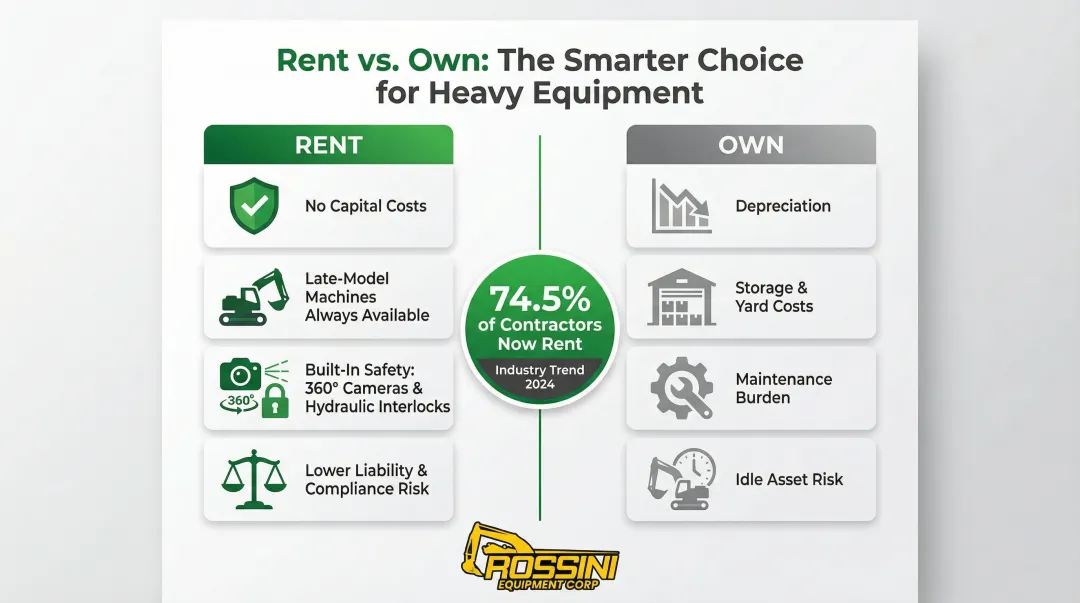 Rent vs. Own: The Smarter Choice for Heavy Equipment

RENT

No Capital Costs

Late-Model Machines Always Available

360°

Built-In Safety: 360° Cameras & Hydraulic Interlocks

Lower Liability & Compliance Risk

74.5% of Contractors Now Rent

Industry Trend 2024

OWN

Depreciation

Storage & Yard Costs

Maintenance Burden

Idle Asset Risk

ROSSINI EQUIPMENT CORP