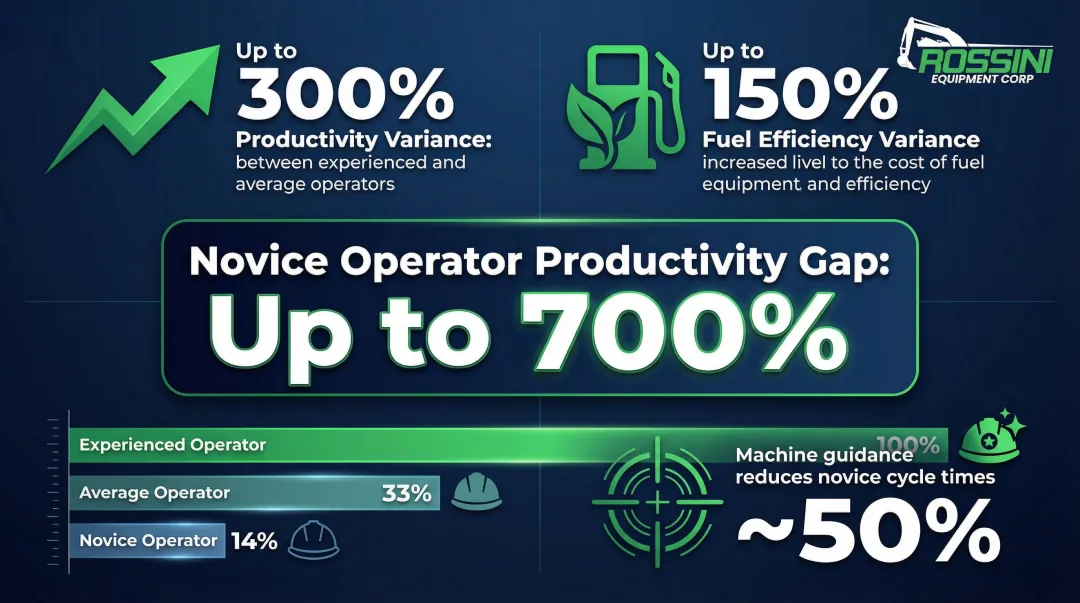 Up to
300%
Productivity Variance:
between experienced and average operators

Up to
150%
Fuel Efficiency Variance
increased livel to the cost of fuel equipment and efficiency

ROSSINI
EQUIPMENT CORP

Novice Operator Productivity Gap:
Up to 700%

Experienced Operator 100%

Average Operator 33%

Novice Operator 14%

Machine guidance reduces novice cycle times
~50%