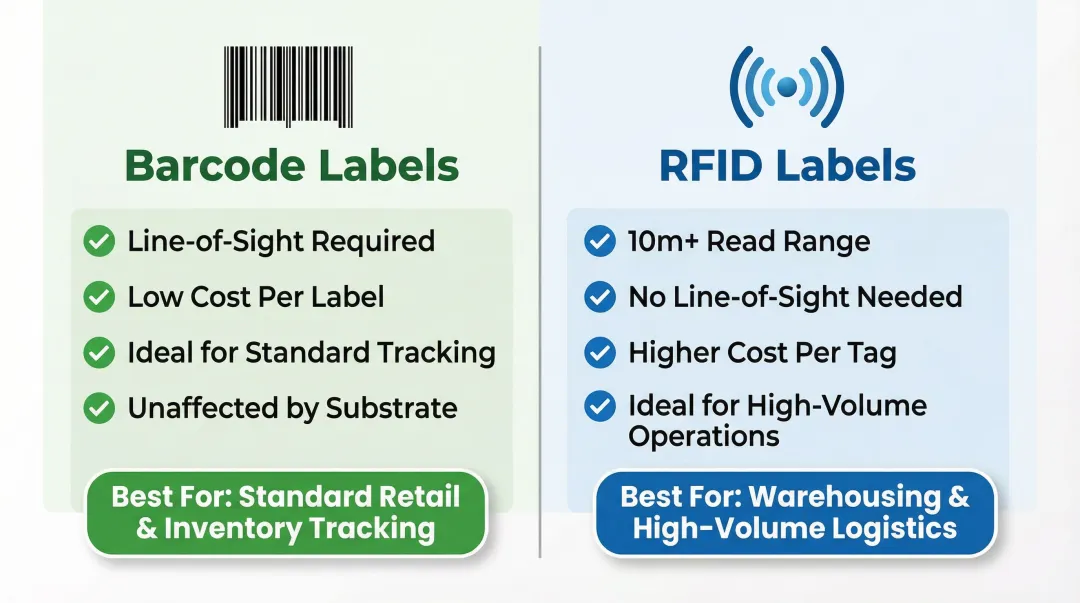 Barcode Labels

Line-of-Sight Required
Low Cost Per Label
Ideal for Standard Tracking
Unaffected by Substrate

Best For: Standard Retail & Inventory Tracking

RFID Labels

10m+ Read Range
No Line-of-Sight Needed
Higher Cost Per Tag
Ideal for High-Volume Operations

Best For: Warehousing & High-Volume Logistics