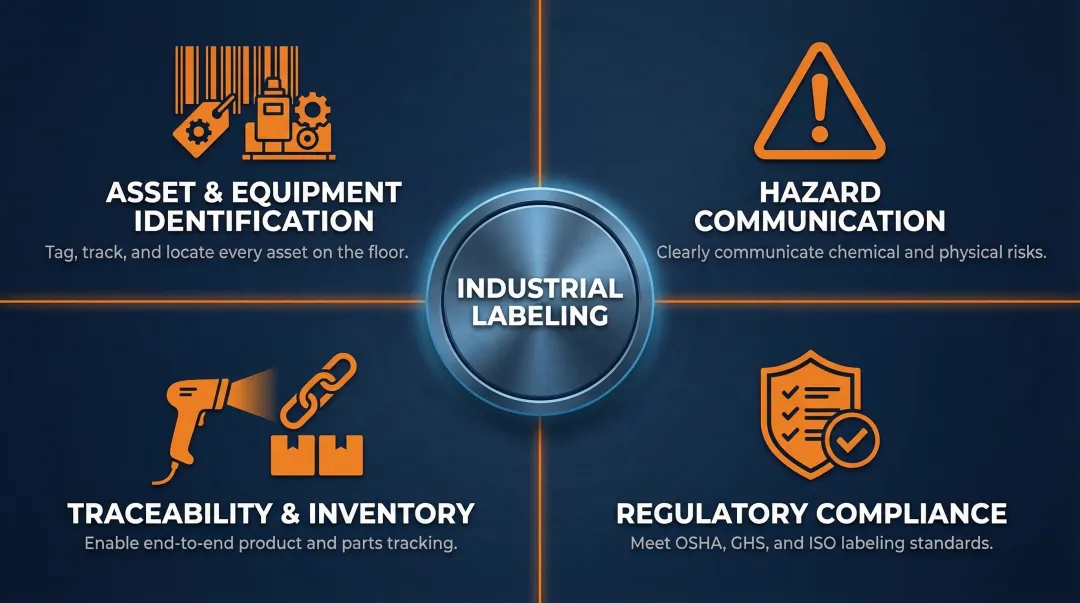 ASSET & EQUIPMENT IDENTIFICATION
Tag, track, and locate every asset on the floor.

HAZARD COMMUNICATION
Clearly communicate chemical and physical risks.

INDUSTRIAL LABELING

TRACEABILITY & INVENTORY
Enable end-to-end product and parts tracking.

REGULATORY COMPLIANCE
Meet OSHA, GHS, and ISO labeling standards.