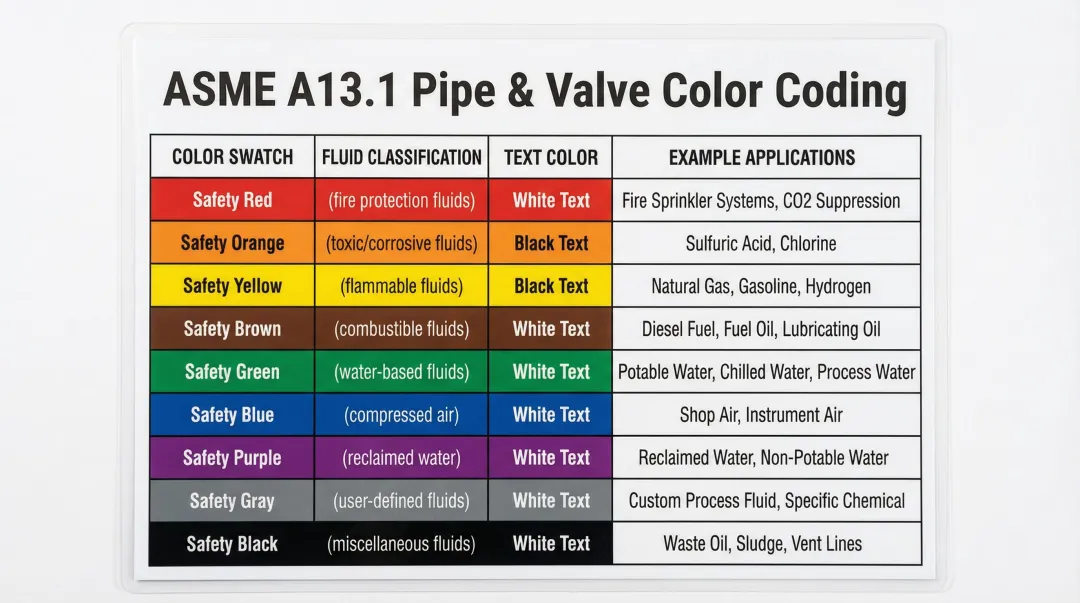 ASME A13.1 Pipe & Valve Color Coding

| COLOR SWATCH | FLUID CLASSIFICATION | TEXT COLOR | EXAMPLE APPLICATIONS |
|---|---|---|---|
| Safety Red | (fire protection fluids) | White Text | Fire Sprinkler Systems, CO2 Suppression |
| Safety Orange | (toxic/corrosive fluids) | Black Text | Sulfuric Acid, Chlorine |
| Safety Yellow | (flammable fluids) | Black Text | Natural Gas, Gasoline, Hydrogen |
| Safety Brown | (combustible fluids) | White Text | Diesel Fuel, Fuel Oil, Lubricating Oil |
| Safety Green | (water-based fluids) | White Text | Potable Water, Chilled Water, Process Water |
| Safety Blue | (compressed air) | White Text | Shop Air, Instrument Air |
| Safety Purple | (reclaimed water) | White Text | Reclaimed Water, Non-Potable Water |
| Safety Gray | (user-defined fluids) | White Text | Custom Process Fluid, Specific Chemical |
| Safety Black | (miscellaneous fluids) | White Text | Waste Oil, Sludge, Vent Lines |