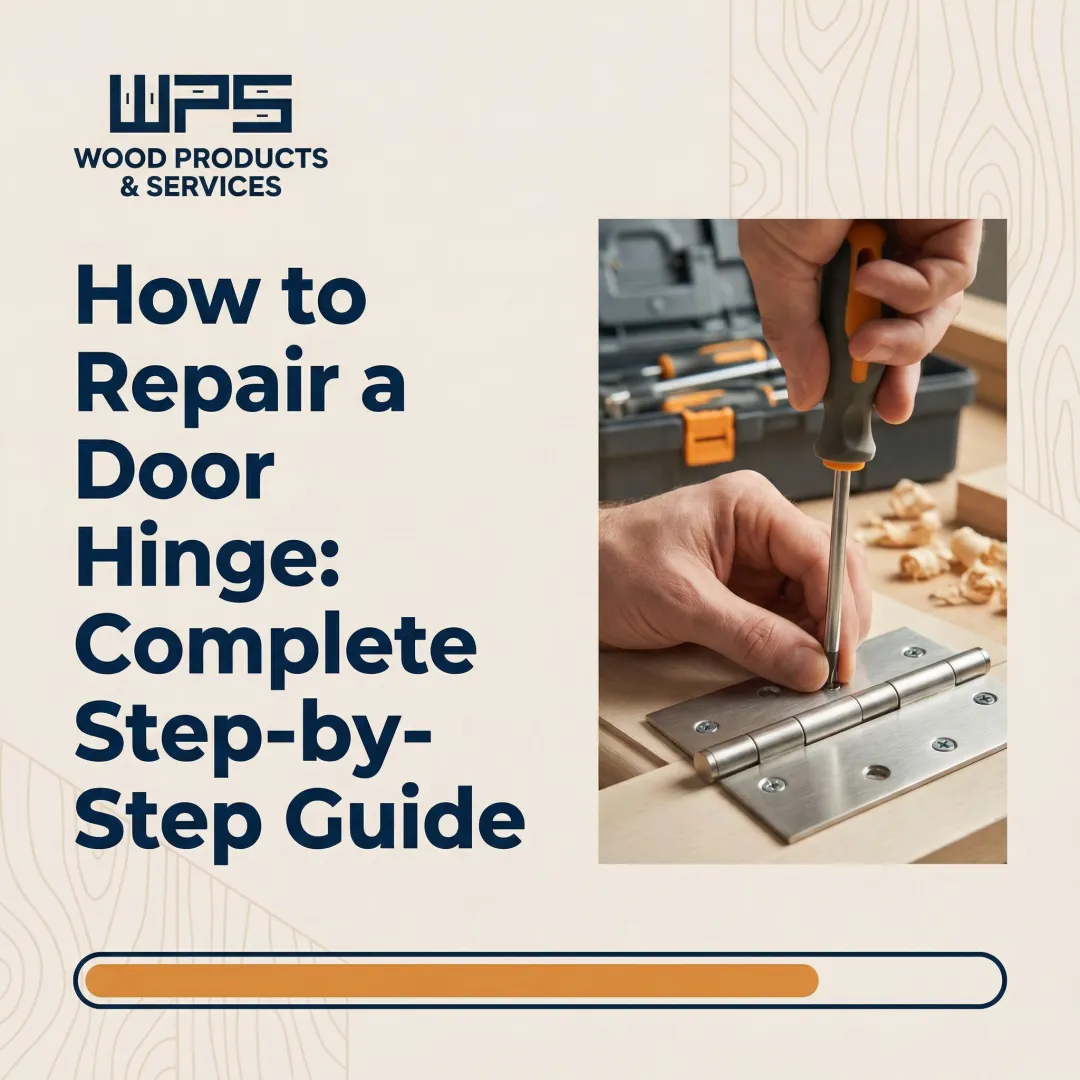 WPS
WOOD PRODUCTS & SERVICES

How to Repair a Door Hinge: Complete Step-by-Step Guide