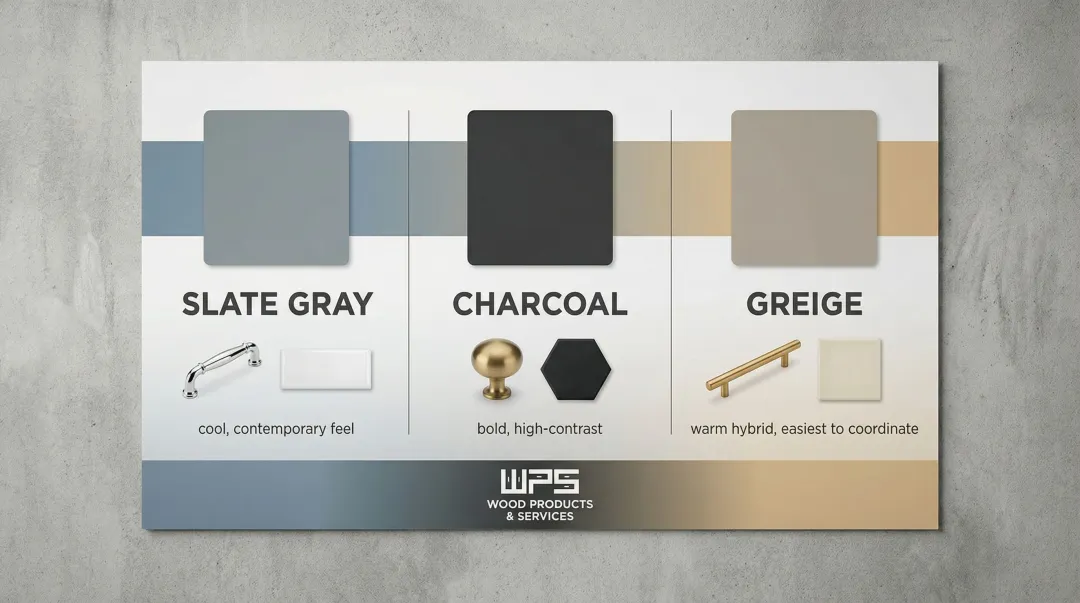 SLATE GRAY

cool, contemporary feel

CHARCOAL

bold, high-contrast

GREIGE

warm hybrid, easiest to coordinate

WPS
WOOD PRODUCTS & SERVICES