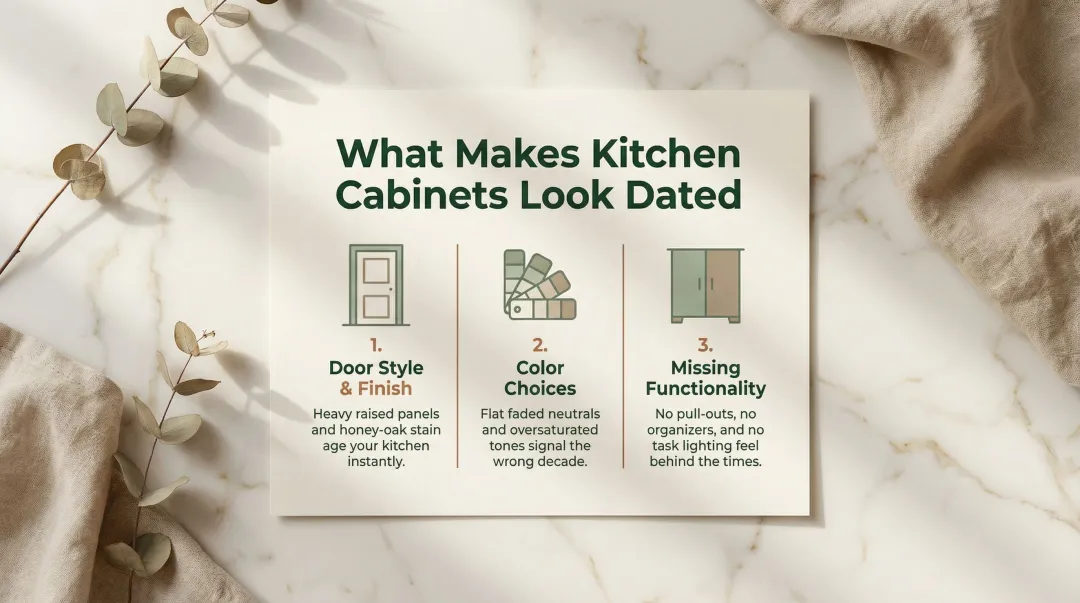 What Makes Kitchen Cabinets Look Dated

1.
Door Style & Finish
Heavy raised panels and honey-oak stain age your kitchen instantly.

2.
Color Choices
Flat faded neutrals and oversaturated tones signal the wrong decade.

3.
Missing Functionality
No pull-outs, no organizers, and no task lighting feel behind the times.