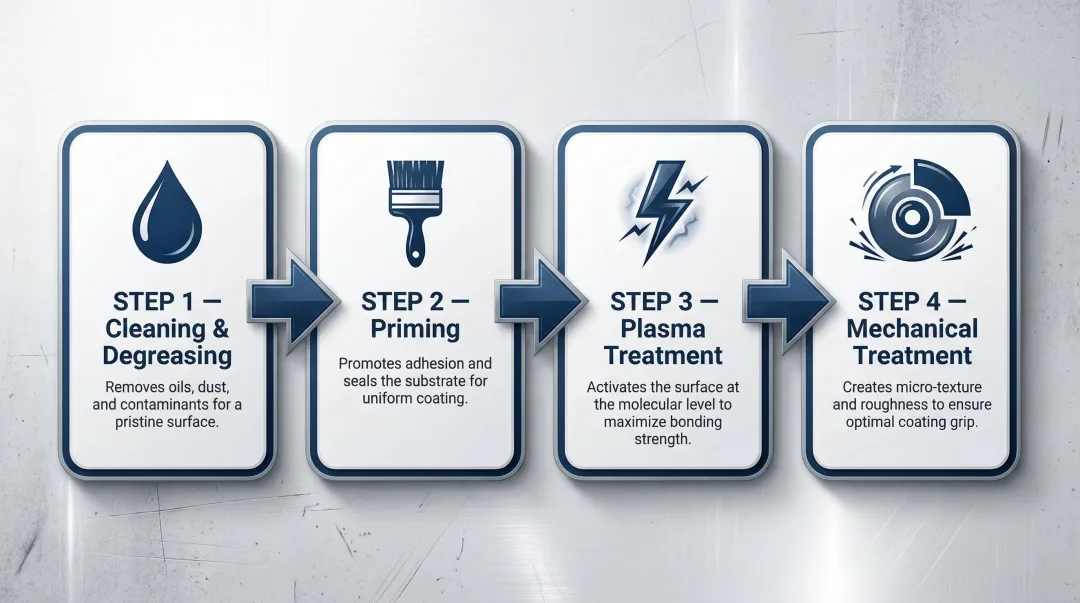 STEP 1 — Cleaning & Degreasing

Removes oils, dust, and contaminants for a pristine surface.

STEP 2 — Priming

Promotes adhesion and seals the substrate for uniform coating.

STEP 3 — Plasma Treatment

Activates the surface at the molecular level to maximize bonding strength.

STEP 4 — Mechanical Treatment

Creates micro-texture and roughness to ensure optimal coating grip.