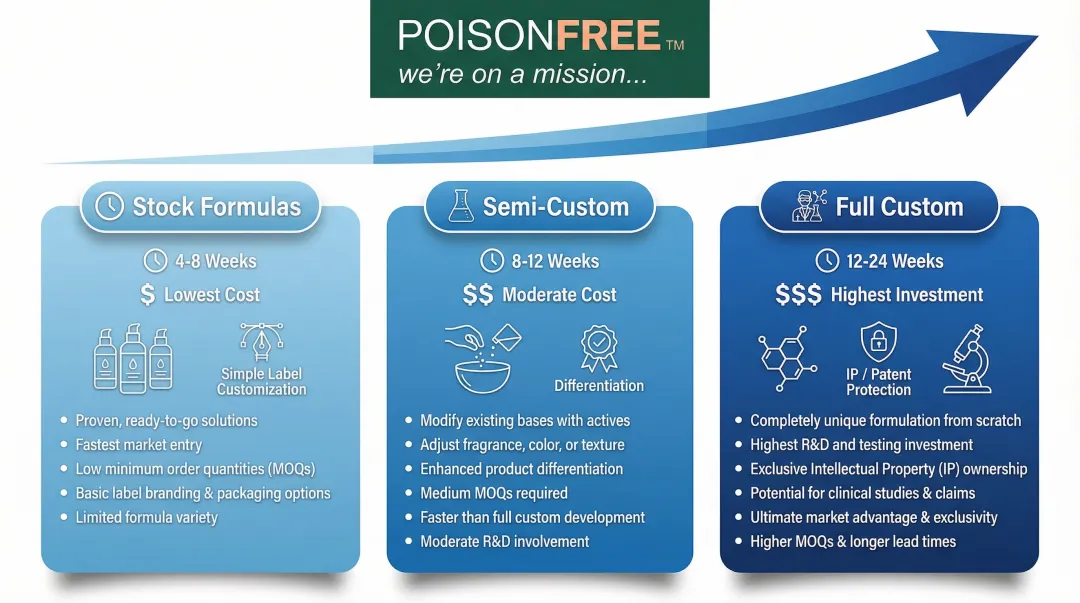 POISONFREE™
we're on a mission...

Stock Formulas

4-8 Weeks
$ Lowest Cost

Simple Label Customization

- Proven, ready-to-go solutions
- Fastest market entry
- Low minimum order quantities (MOQs)
- Basic label branding & packaging options
- Limited formula variety

Semi-Custom

8-12 Weeks
$$ Moderate Cost

Differentiation

- Modify existing bases with actives
- Adjust fragrance, color, or texture
- Enhanced product differentiation
- Medium MOQs required
- Faster than full custom development
- Moderate R&D involvement

Full Custom

12-24 Weeks
$$$ Highest Investment

IP / Patent Protection

- Completely unique formulation from scratch
- Highest R&D and testing investment
- Exclusive Intellectual Property (IP) ownership
- Potential for clinical studies & claims
- Ultimate market advantage & exclusivity
- Higher MOQs & longer lead times