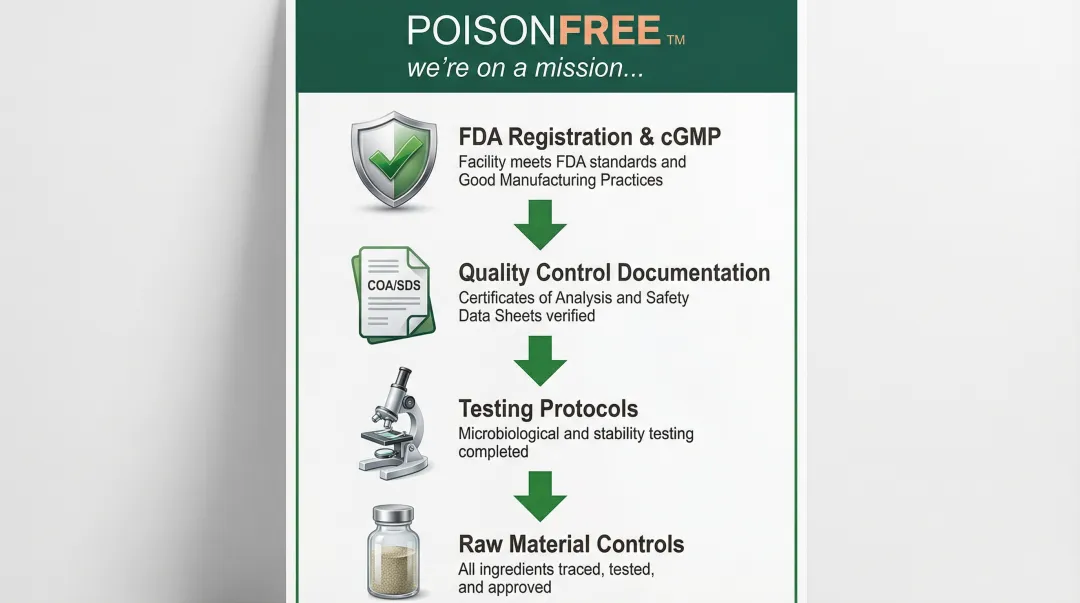 POISONFREE™
we're on a mission...

FDA Registration & cGMP
Facility meets FDA standards and Good Manufacturing Practices

COA/SDS

Quality Control Documentation
Certificates of Analysis and Safety Data Sheets verified

Testing Protocols
Microbiological and stability testing completed

Raw Material Controls
All ingredients traced, tested, and approved