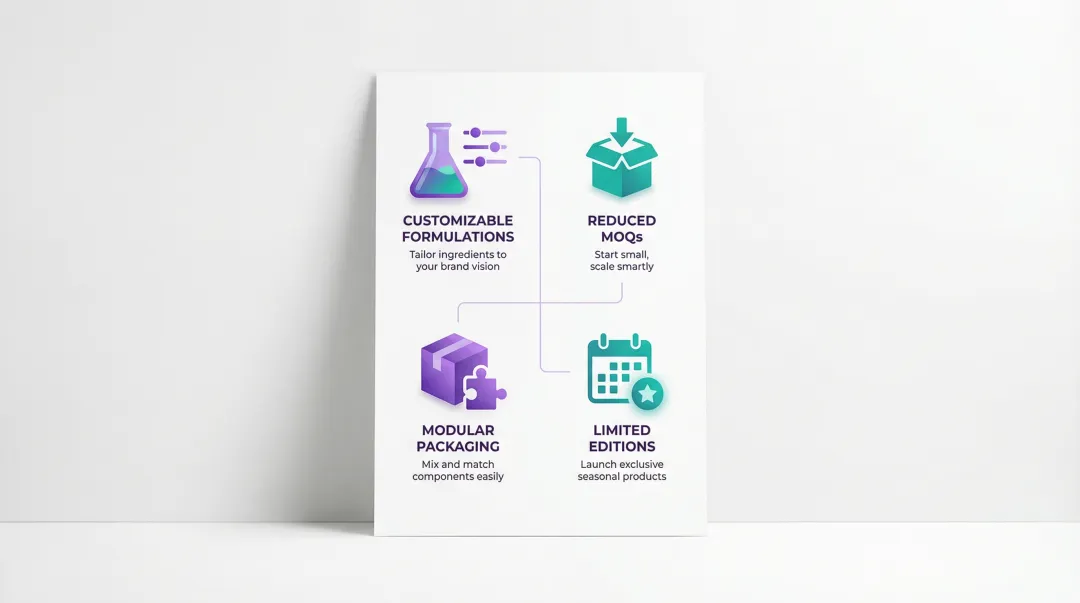 CUSTOMIZABLE FORMULATIONS
Tailor ingredients to your brand vision

REDUCED MOQs
Start small, scale smartly

MODULAR PACKAGING
Mix and match components easily

LIMITED EDITIONS
Launch exclusive seasonal products