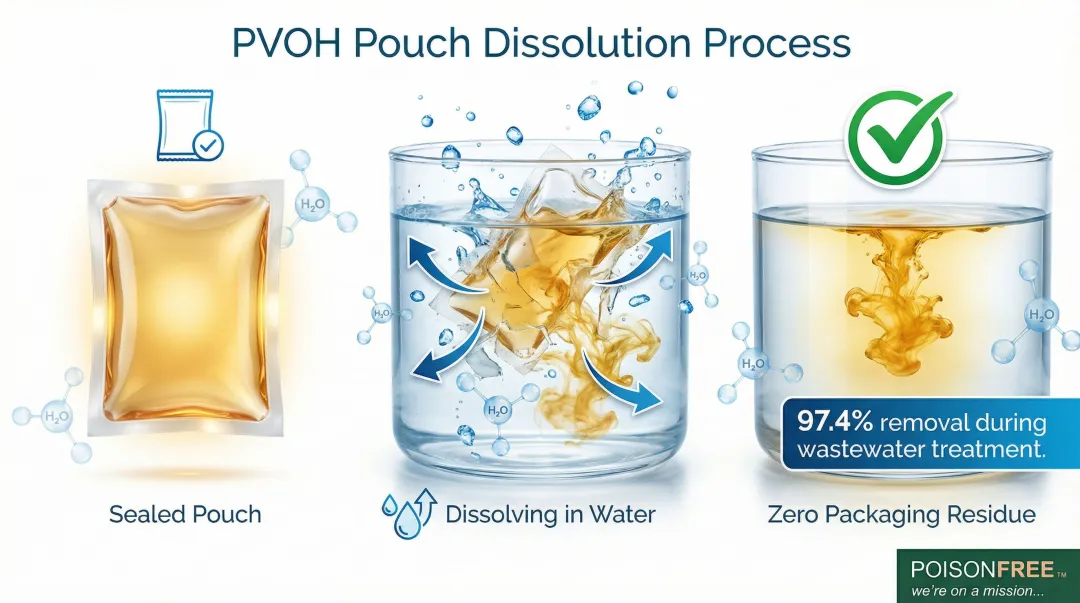 PVOH Pouch Dissolution Process

$H_2O$

$H_2O$

$H_2O$

$H_2O$

$H_2O$

$H_2O$

$H_2O$

$H_2O$

97.4% removal during wastewater treatment.

Sealed Pouch

Dissolving in Water

Zero Packaging Residue

POISONFREE™
we're on a mission...