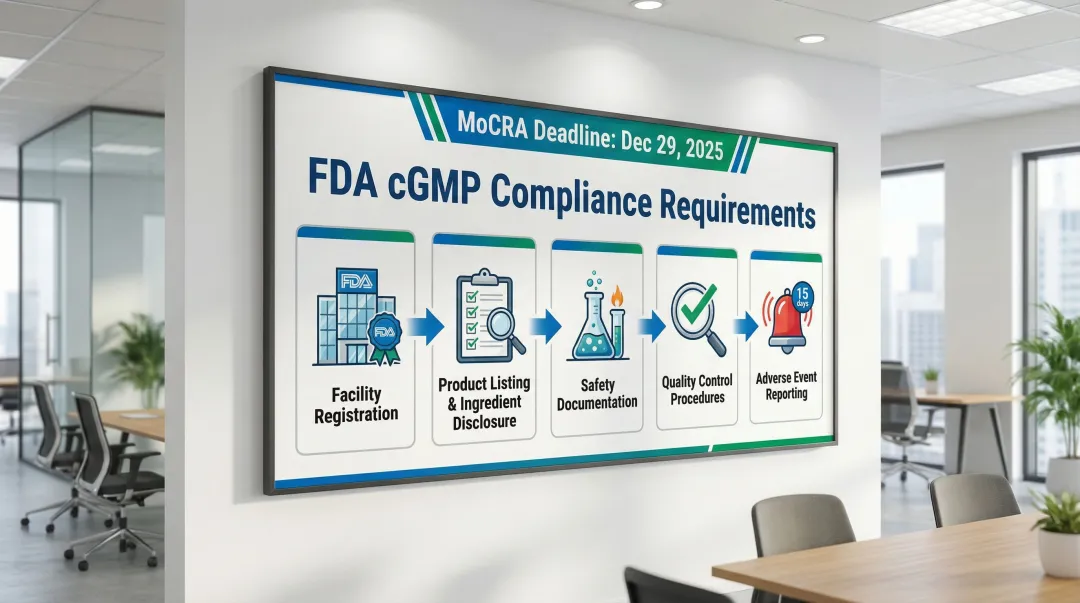 MoCRA Deadline: Dec 29, 2025

FDA cGMP Compliance Requirements

FDA

FDA

Facility Registration

Product Listing & Ingredient Disclosure

Safety Documentation

Quality Control Procedures

15 days

Adverse Event Reporting