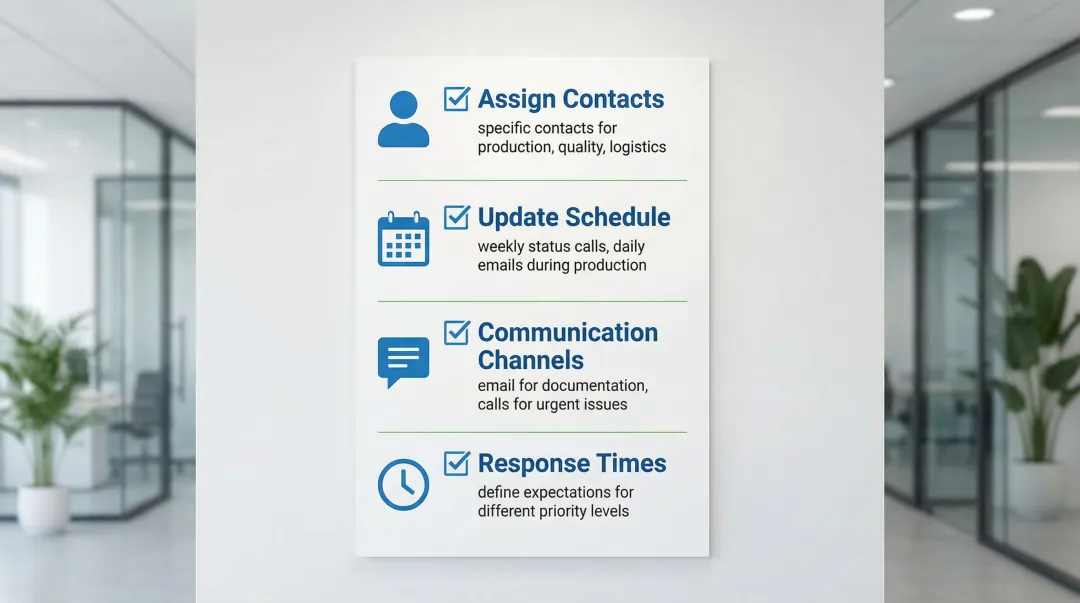 Assign Contacts
specific contacts for production, quality, logistics

Update Schedule
weekly status calls, daily emails during production

Communication Channels
email for documentation, calls for urgent issues

Response Times
define expectations for different priority levels