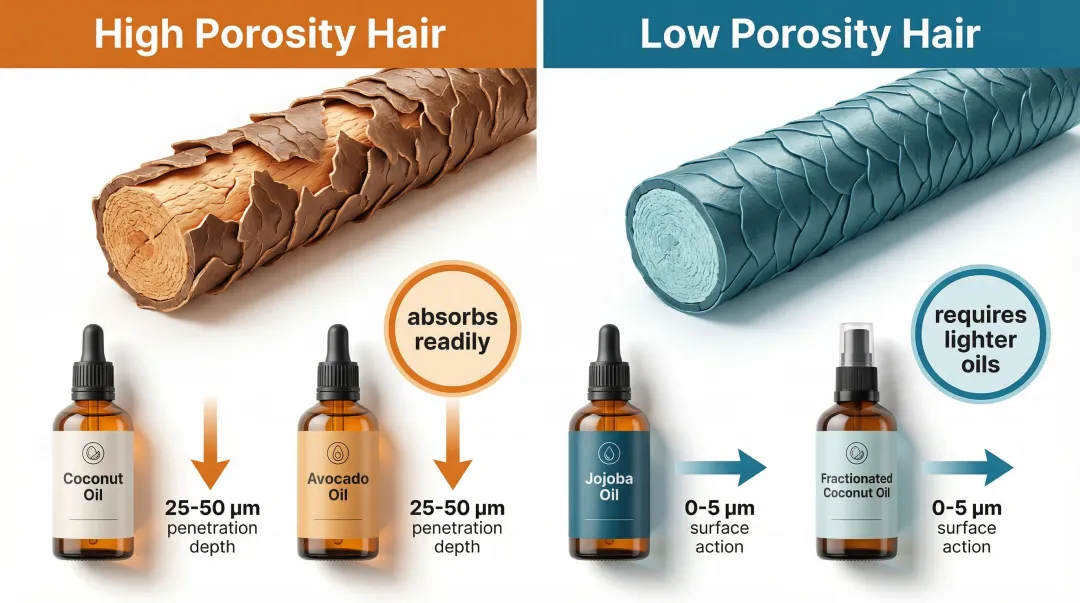 High Porosity Hair

absorbs readily

Coconut Oil

25-50 μm penetration depth

Avocado Oil

25-50 μm penetration depth

Low Porosity Hair

requires lighter oils

Jojoba Oil

0-5 μm surface action

Fractionated Coconut Oil

0-5 μm surface action