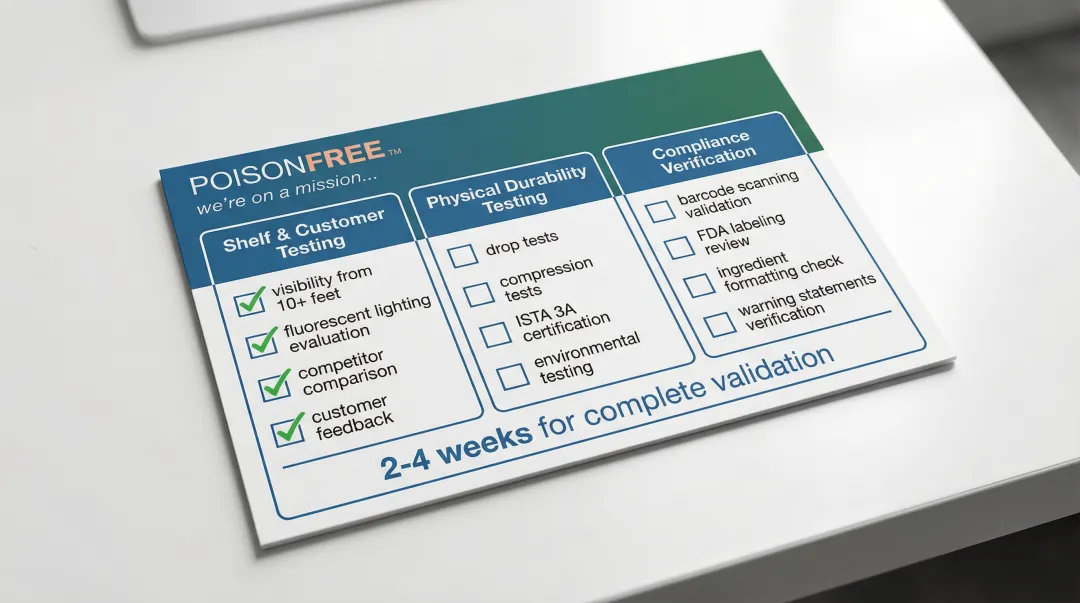 POISONFREE™
we're on a mission...

Shelf & Customer Testing
visibility from 10+ feet
fluorescent lighting evaluation
competitor comparison
customer feedback

Physical Durability Testing
drop tests
compression tests
ISTA 3A certification
environmental testing

Compliance Verification
barcode scanning validation
FDA labeling review
ingredient formatting check
warning statements verification

2-4 weeks for complete validation