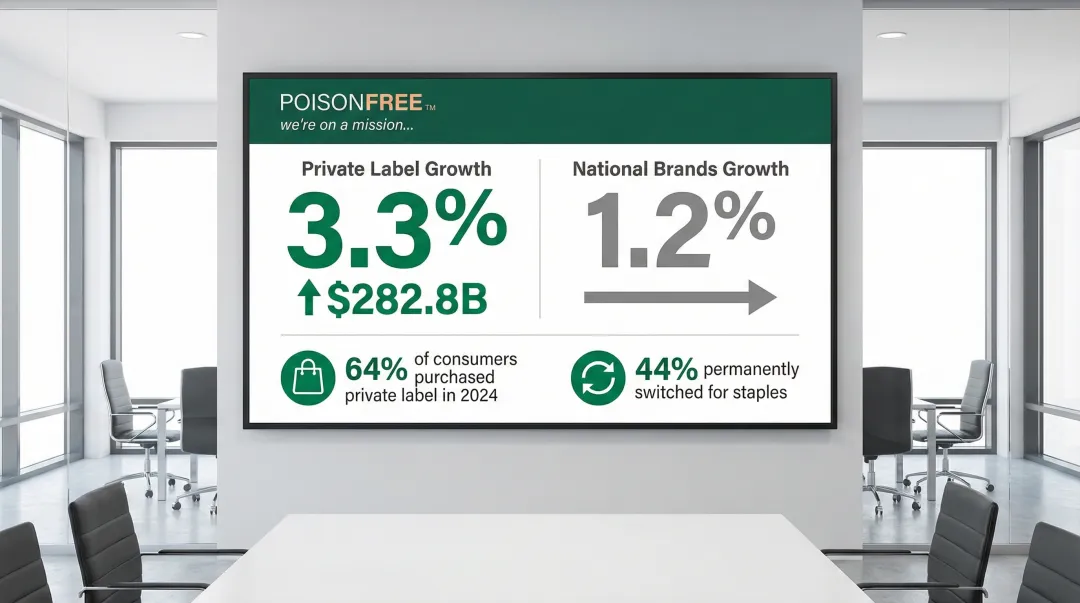 POISONFREE™
we're on a mission...

Private Label Growth
3.3%
$282.8B

National Brands Growth
1.2%

64% of consumers purchased private label in 2024

44% permanently switched for staples