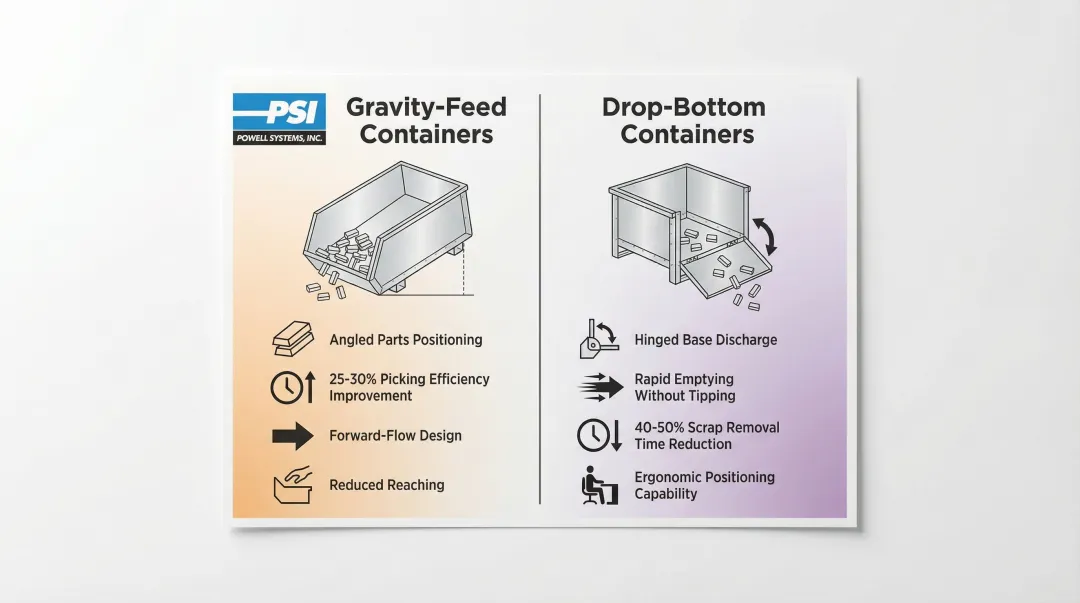 PSI
POWELL SYSTEMS, INC.

Gravity-Feed Containers

Angled Parts Positioning

25-30% Picking Efficiency Improvement

Forward-Flow Design

Reduced Reaching

Drop-Bottom Containers

Hinged Base Discharge

Rapid Emptying Without Tipping

40-50% Scrap Removal Time Reduction

Ergonomic Positioning Capability