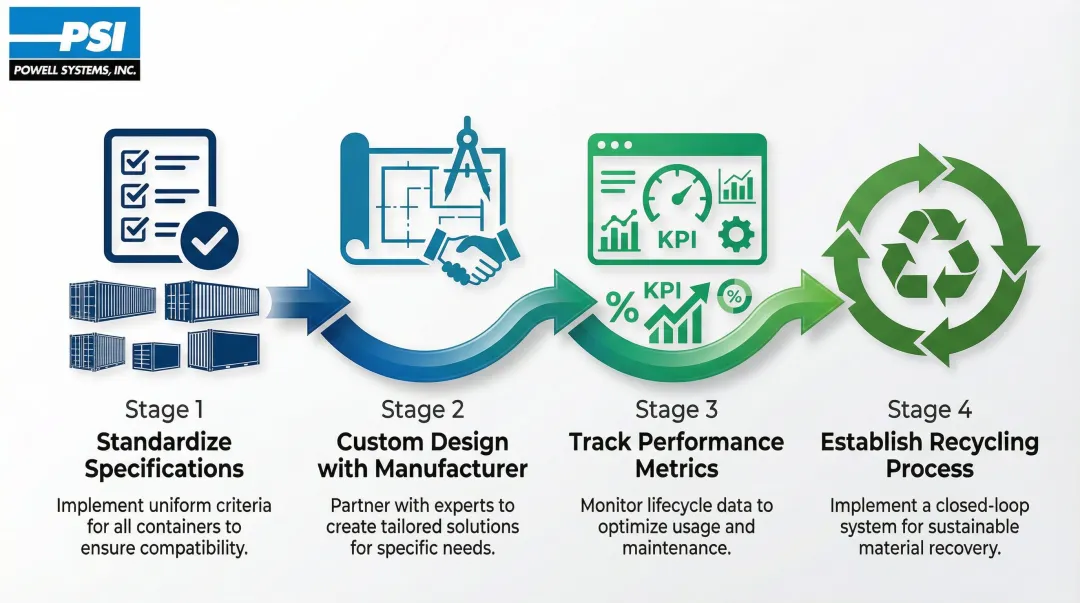 PSI
POWELL SYSTEMS, INC.

KPI

% KPI %

Stage 1
Standardize Specifications
Implement uniform criteria for all containers to ensure compatibility.

Stage 2
Custom Design with Manufacturer
Partner with experts to create tailored solutions for specific needs.

Stage 3
Track Performance Metrics
Monitor lifecycle data to optimize usage and maintenance.

Stage 4
Establish Recycling Process
Implement a closed-loop system for sustainable material recovery.