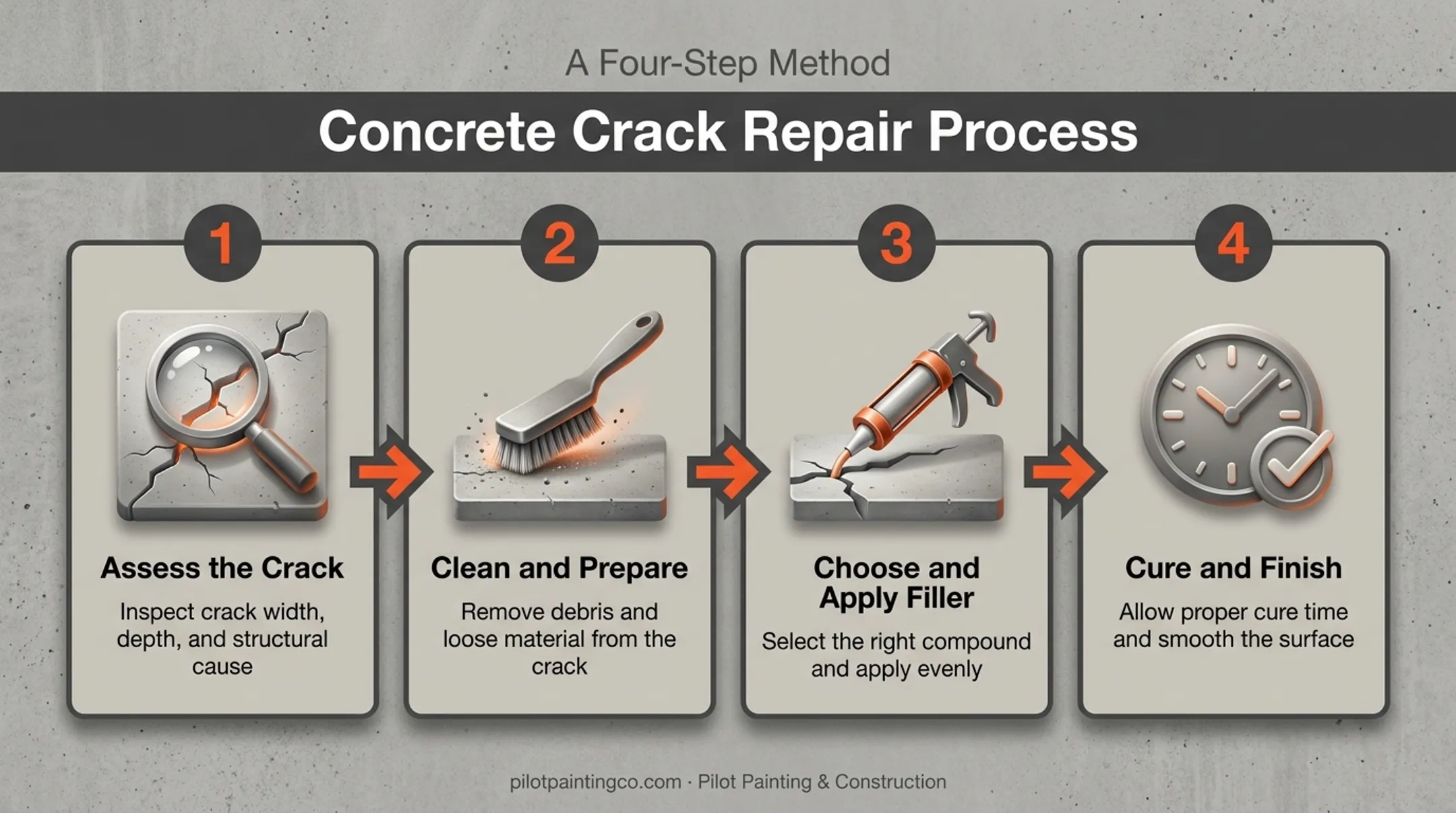 A Four-Step Method

Concrete Crack Repair Process

1

Assess the Crack

Inspect crack width, depth, and structural cause

2

Clean and Prepare

Remove debris and loose material from the crack

3

Choose and Apply Filler

Select the right compound and apply evenly

4

Cure and Finish

Allow proper cure time and smooth the surface

pilotpaintingco.com · Pilot Painting & Construction