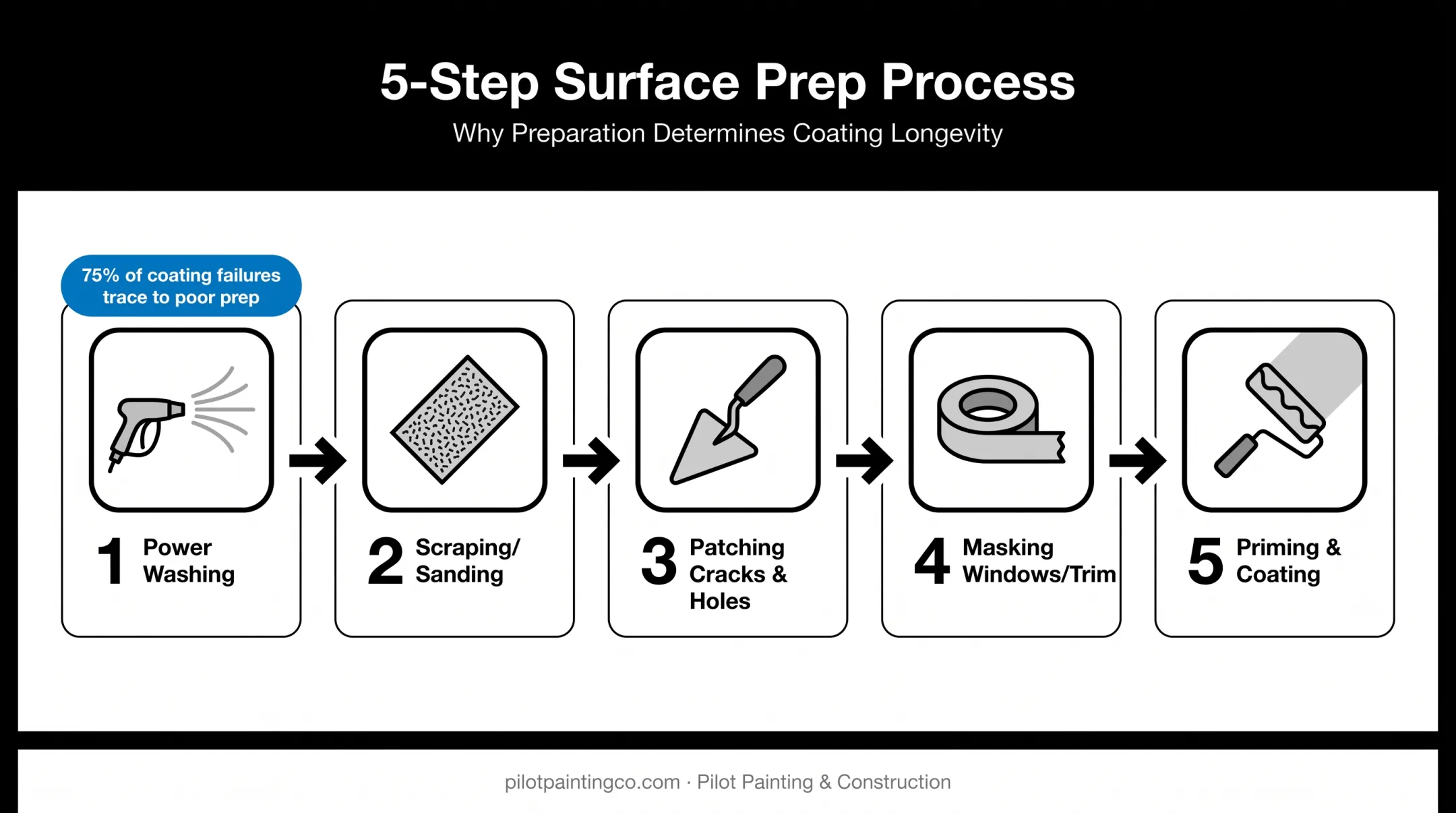 5-Step Surface Prep Process

Why Preparation Determines Coating Longevity

75% of coating failures trace to poor prep

1 Power Washing

2 Scraping/ Sanding

3 Patching Cracks & Holes

4 Masking Windows/Trim

5 Priming & Coating

pilotpaintingco.com · Pilot Painting & Construction