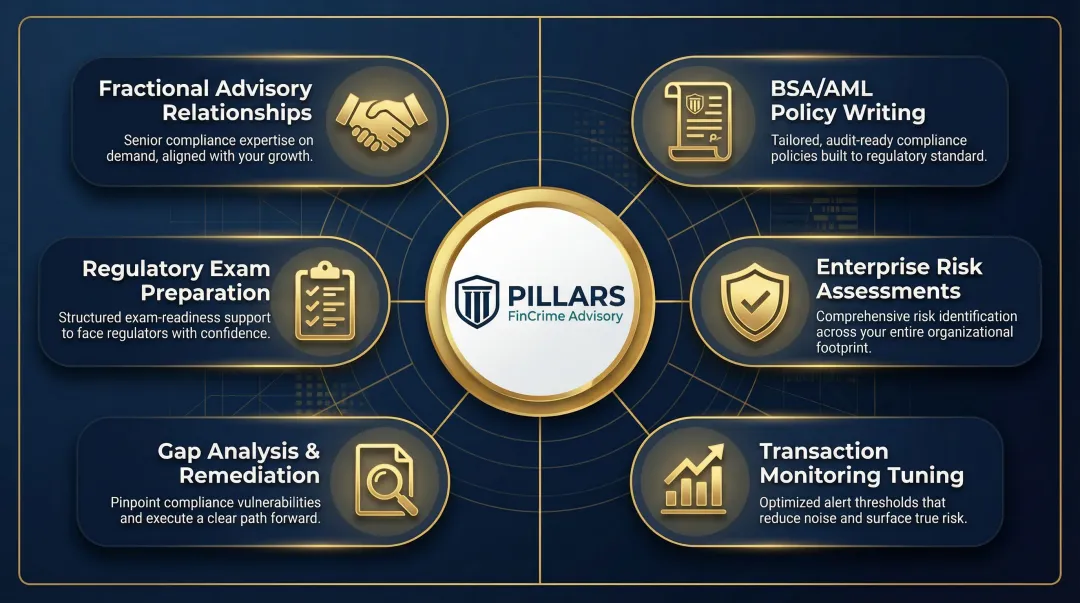 Fractional Advisory Relationships

Senior compliance expertise on demand, aligned with your growth.

Regulatory Exam Preparation

Structured exam-readiness support to face regulators with confidence.

Gap Analysis & Remediation

Pinpoint compliance vulnerabilities and execute a clear path forward.

PILLARS
FinCrime Advisory

BSA/AML Policy Writing

Tailored, audit-ready compliance policies built to regulatory standard.

Enterprise Risk Assessments

Comprehensive risk identification across your entire organizational footprint.

Transaction Monitoring Tuning

Optimized alert thresholds that reduce noise and surface true risk.