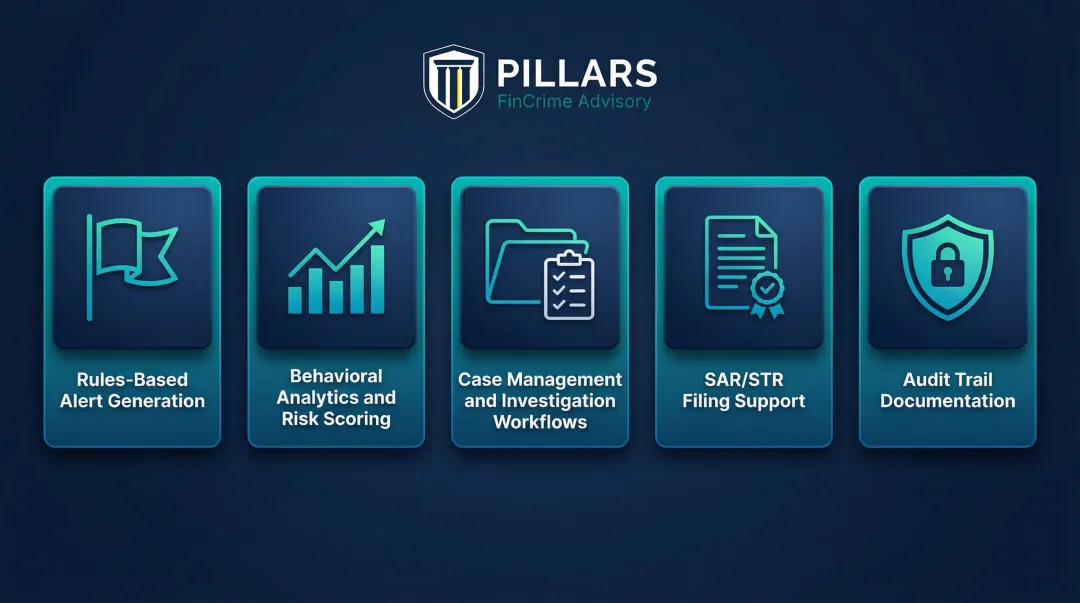 PILLARS
FinCrime Advisory

Rules-Based Alert Generation

Behavioral Analytics and Risk Scoring

Case Management and Investigation Workflows

SAR/STR Filing Support

Audit Trail Documentation