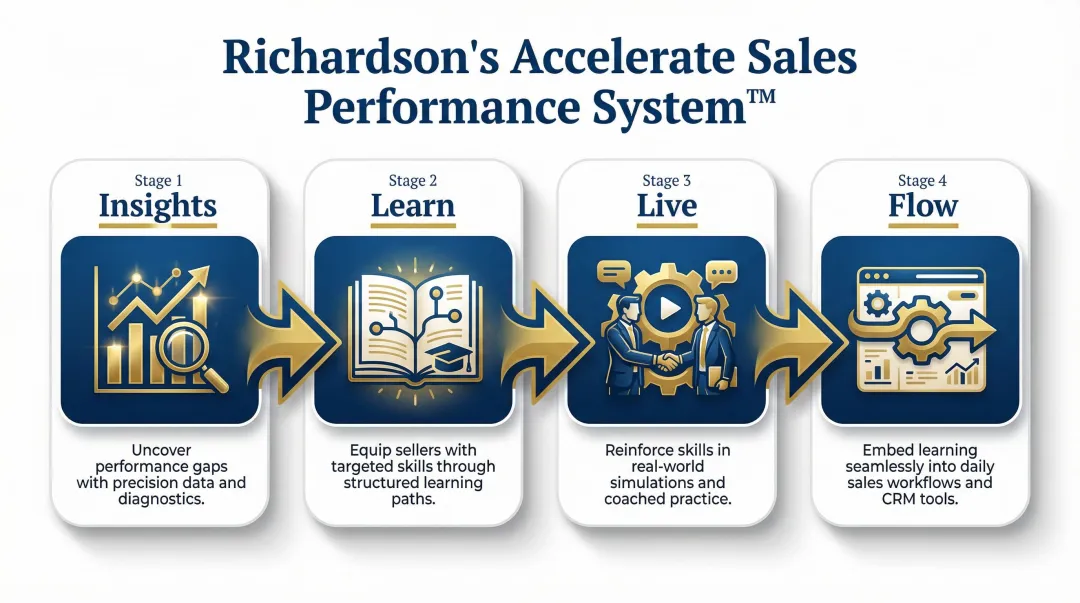 Richardson's Accelerate Sales Performance System™

Stage 1
Insights

Uncover performance gaps with precision data and diagnostics.

Stage 2
Learn

Equip sellers with targeted skills through structured learning paths.

Stage 3
Live

Reinforce skills in real-world simulations and coached practice.

Stage 4
Flow

Embed learning seamlessly into daily sales workflows and CRM tools.