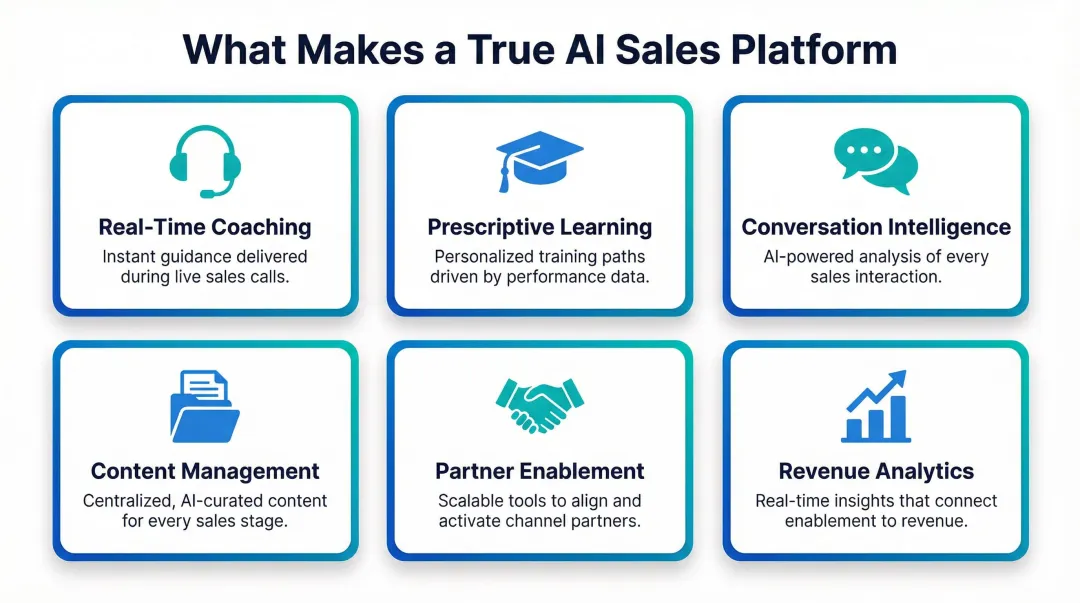 What Makes a True AI Sales Platform

Real-Time Coaching
Instant guidance delivered during live sales calls.

Prescriptive Learning
Personalized training paths driven by performance data.

Conversation Intelligence
AI-powered analysis of every sales interaction.

Content Management
Centralized, AI-curated content for every sales stage.

Partner Enablement
Scalable tools to align and activate channel partners.

Revenue Analytics
Real-time insights that connect enablement to revenue.