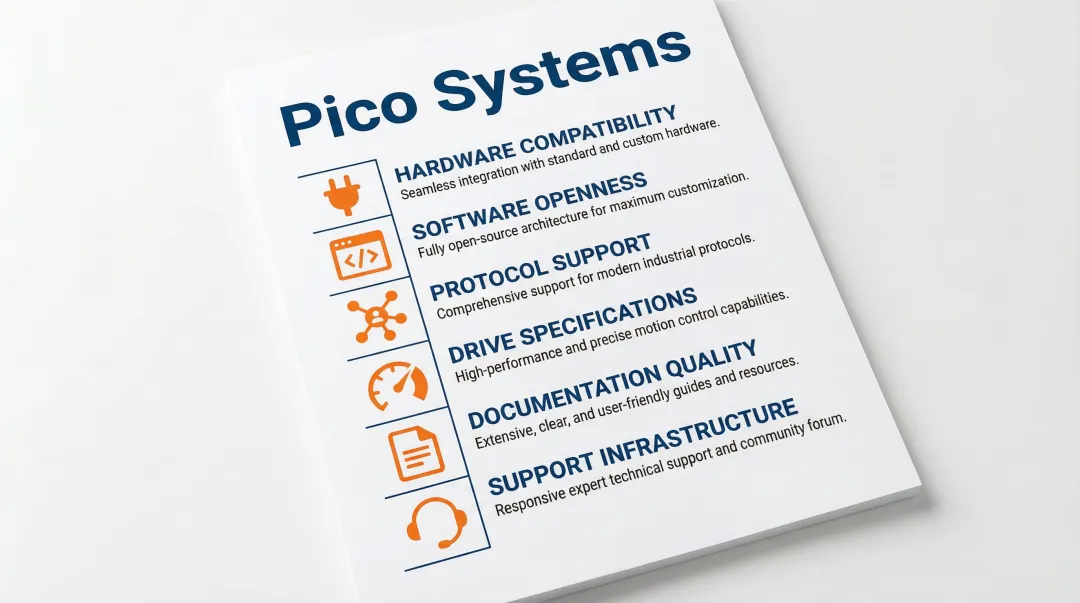 Pico Systems

HARDWARE COMPATIBILITY
Seamless integration with standard and custom hardware.

SOFTWARE OPENNESS
Fully open-source architecture for maximum customization.

PROTOCOL SUPPORT
Comprehensive support for modern industrial protocols.

DRIVE SPECIFICATIONS
High-performance and precise motion control capabilities.

DOCUMENTATION QUALITY
Extensive, clear, and user-friendly guides and resources.

SUPPORT INFRASTRUCTURE
Responsive expert technical support and community forum.