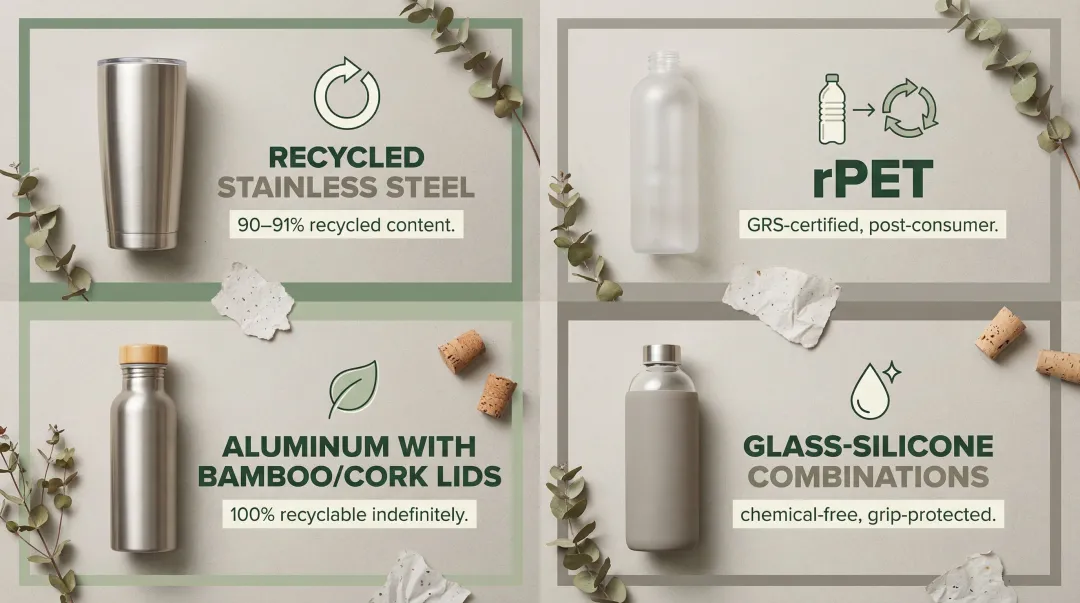 RECYCLED STAINLESS STEEL

90–91% recycled content.

rPET

GRS-certified, post-consumer.

ALUMINUM WITH BAMBOO/CORK LIDS

100% recyclable indefinitely.

GLASS-SILICONE COMBINATIONS

chemical-free, grip-protected.