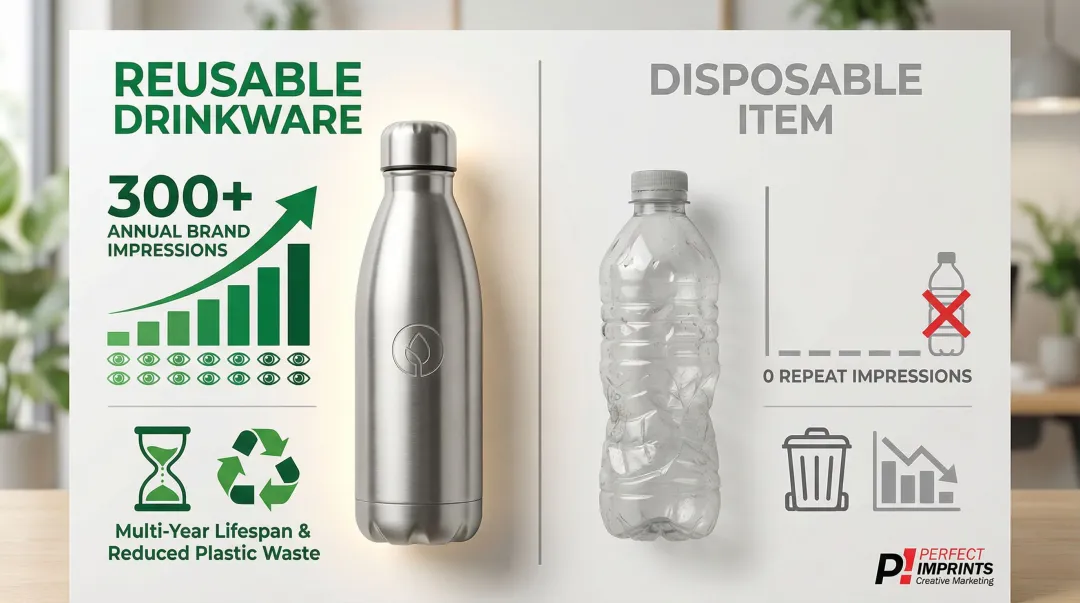 REUSABLE DRINKWARE

300+ ANNUAL BRAND IMPRESSIONS

Multi-Year Lifespan & Reduced Plastic Waste

DISPOSABLE ITEM

0 REPEAT IMPRESSIONS

P! PERFECT IMPRINTS Creative Marketing