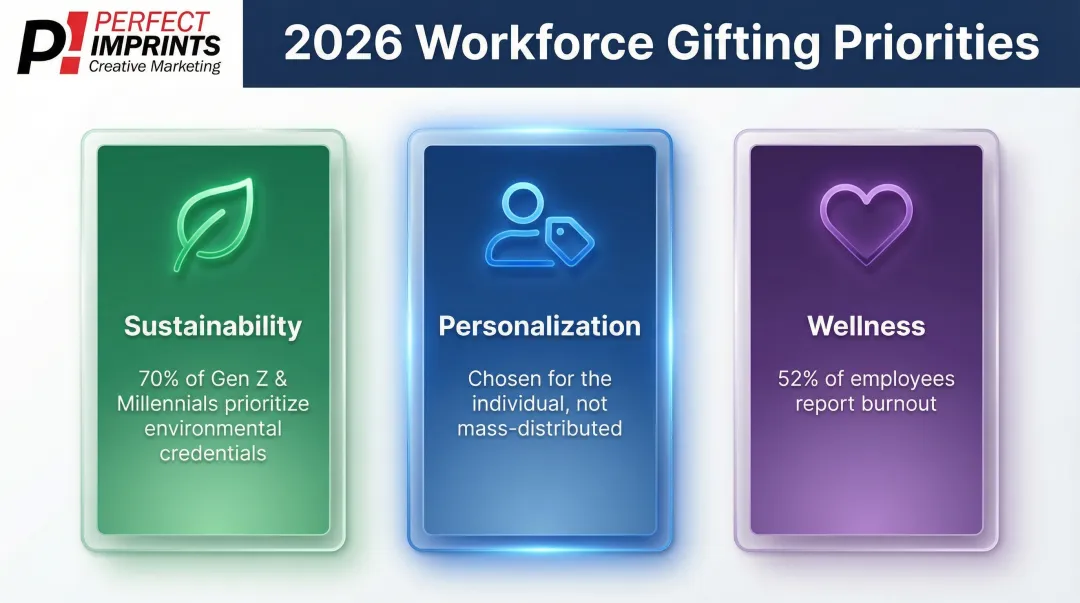 P! PERFECT IMPRINTS Creative Marketing

2026 Workforce Gifting Priorities

Sustainability

70% of Gen Z & Millennials prioritize environmental credentials

Personalization

Chosen for the individual, not mass-distributed

Wellness

52% of employees report burnout